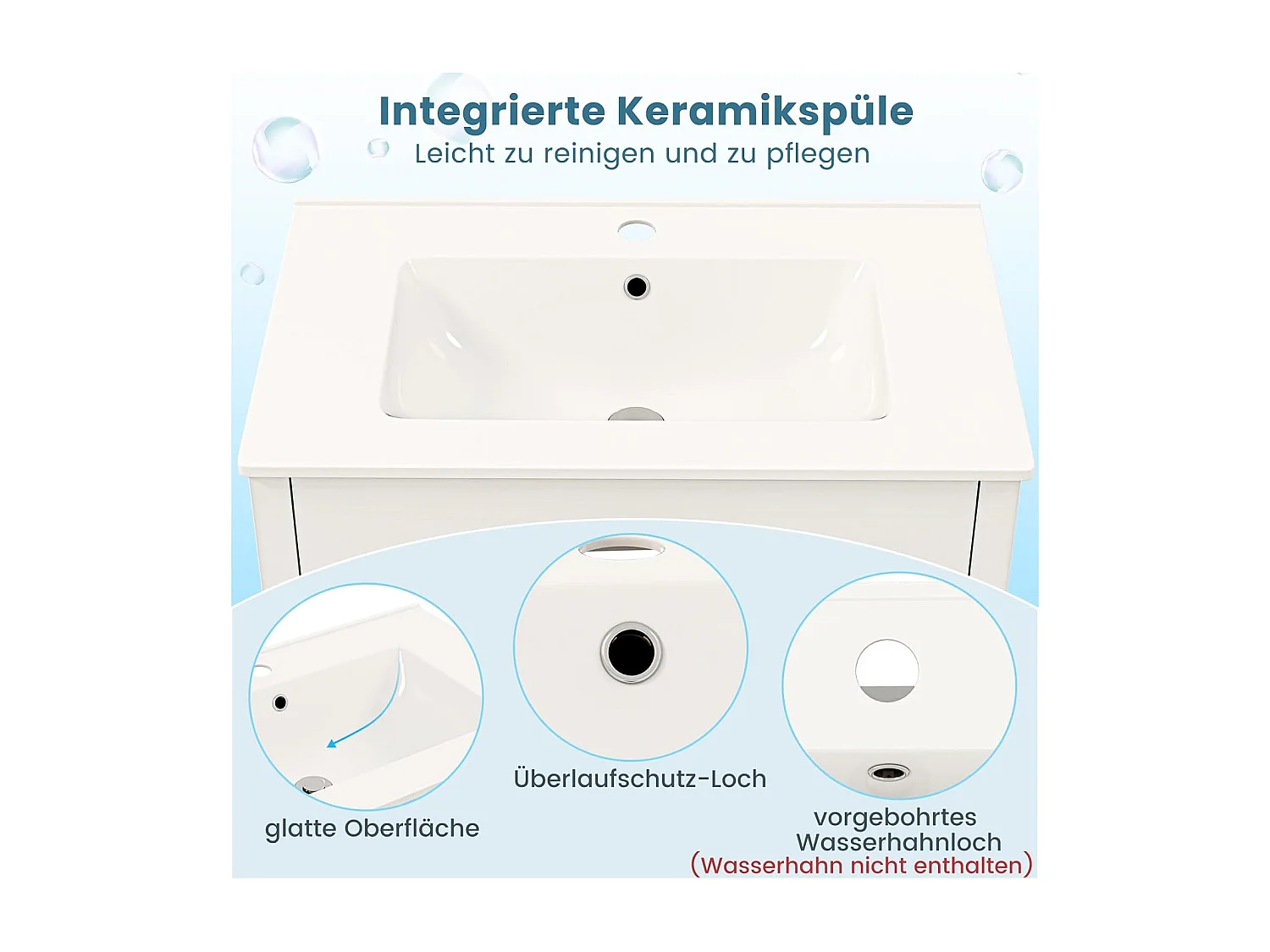 Integrierte Keramikspüle
Leicht zu reinigen und zu pflegen

glatte Oberfläche

Überlaufschutz-Loch

vorgebohrtes Wasserhahnloch
(Wasserhahn nicht enthalten)