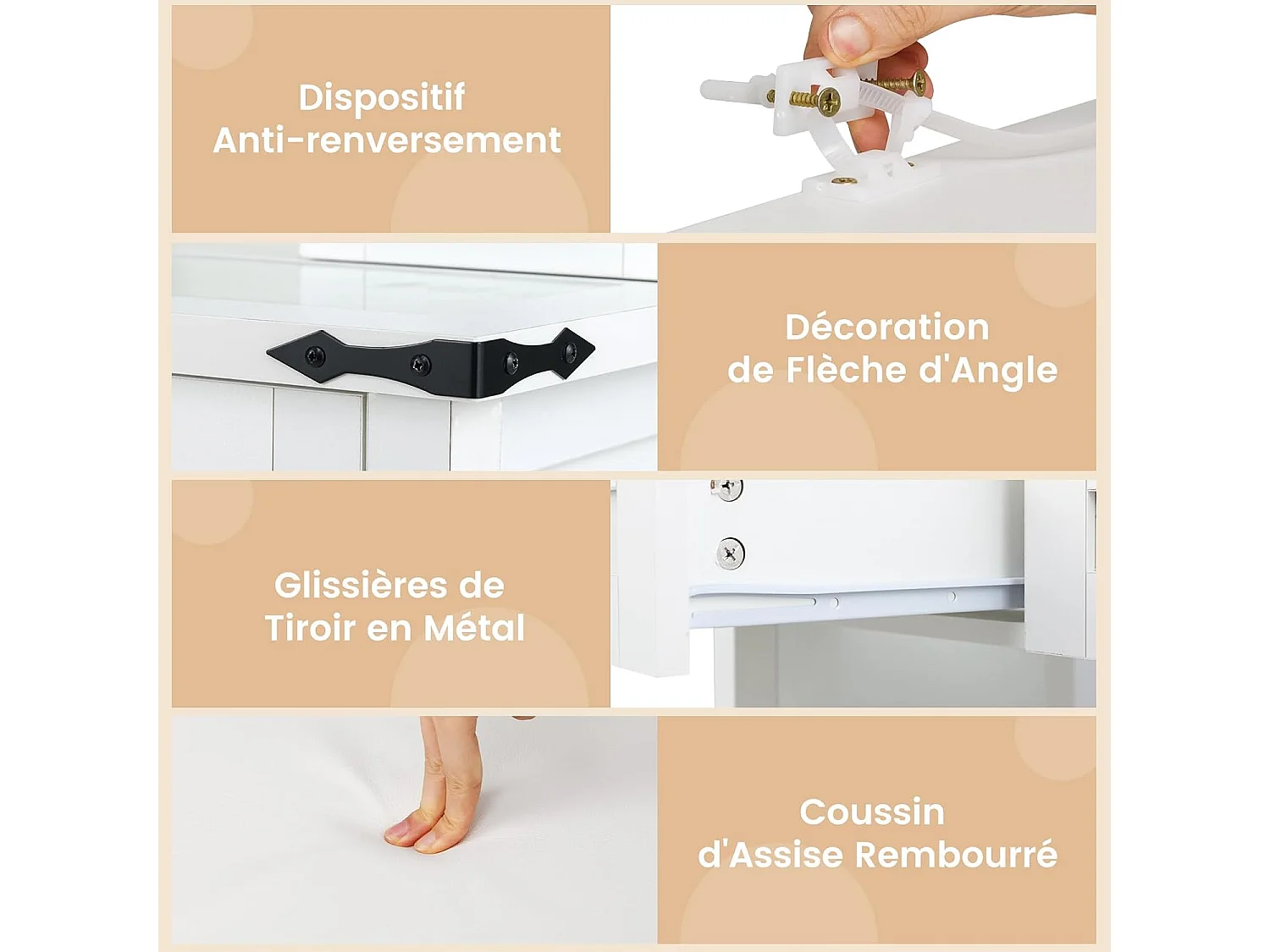 Dispositif Anti-renversement

Décoration de Flèche d'Angle

Glissières de Tiroir en Métal

Coussin d'Assise Rembourré