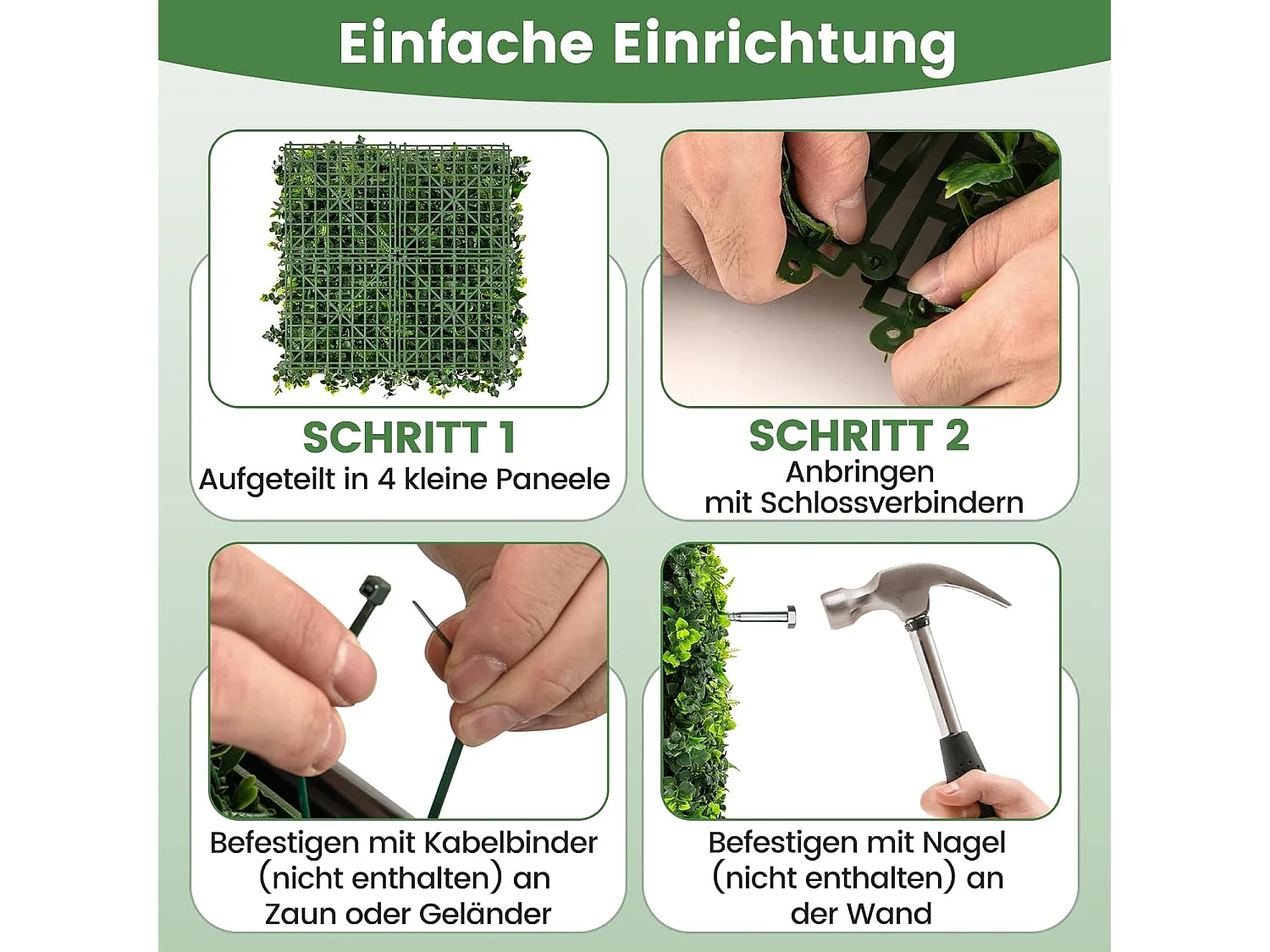 Einfache Einrichtung

SCHRITT 1
Aufgeteilt in 4 kleine Paneele

SCHRITT 2
Anbringen mit Schlossverbindern

Befestigen mit Kabelbinder (nicht enthalten) an Zaun oder Geländer

Befestigen mit Nagel (nicht enthalten) an der Wand