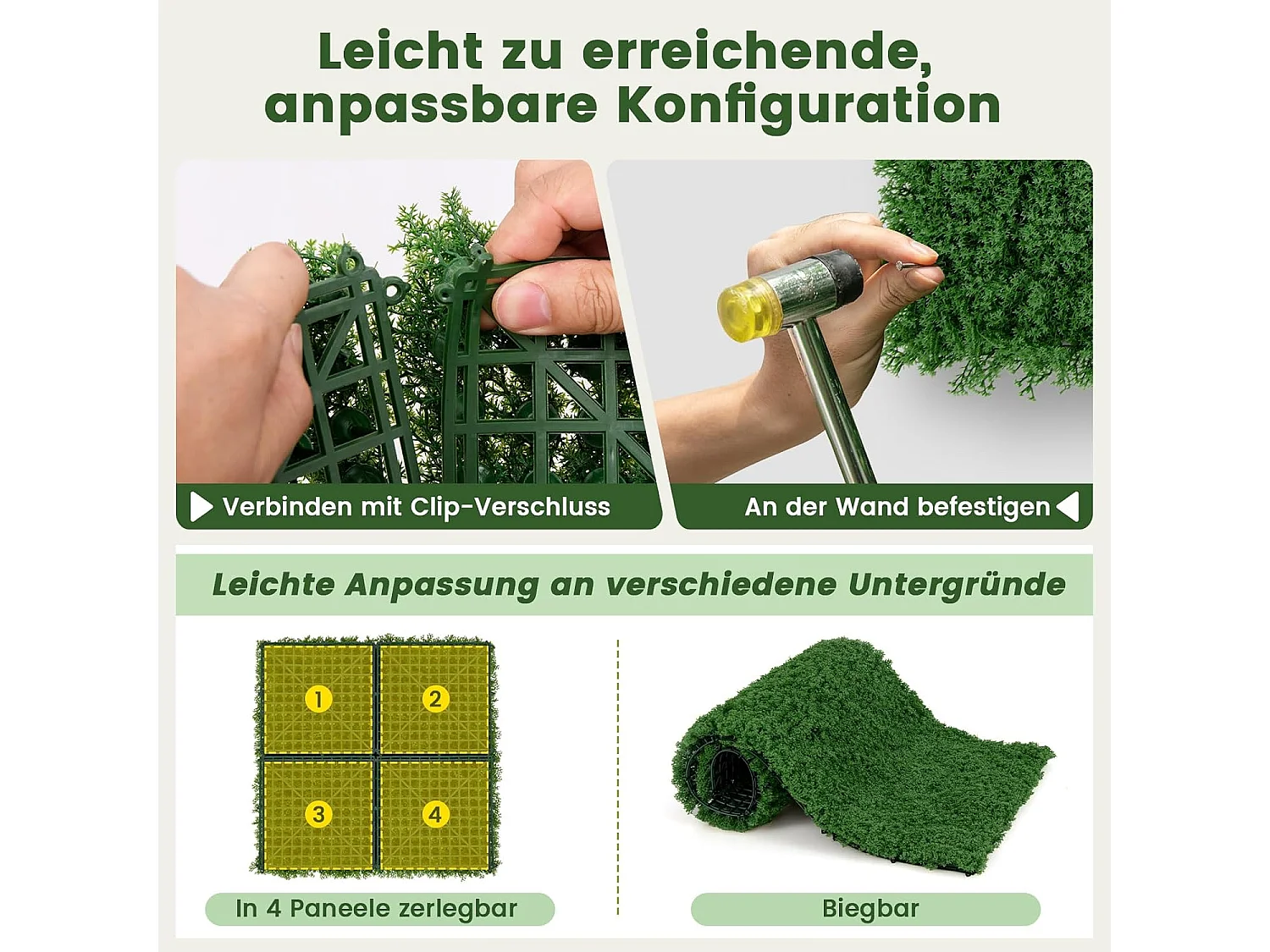 Leicht zu erreichende, anpassbare Konfiguration

Verbinden mit Clip-Verschluss

An der Wand befestigen

Leichte Anpassung an verschiedene Untergründe

1
2
3
4

In 4 Paneele zerlegbar

Biegbar