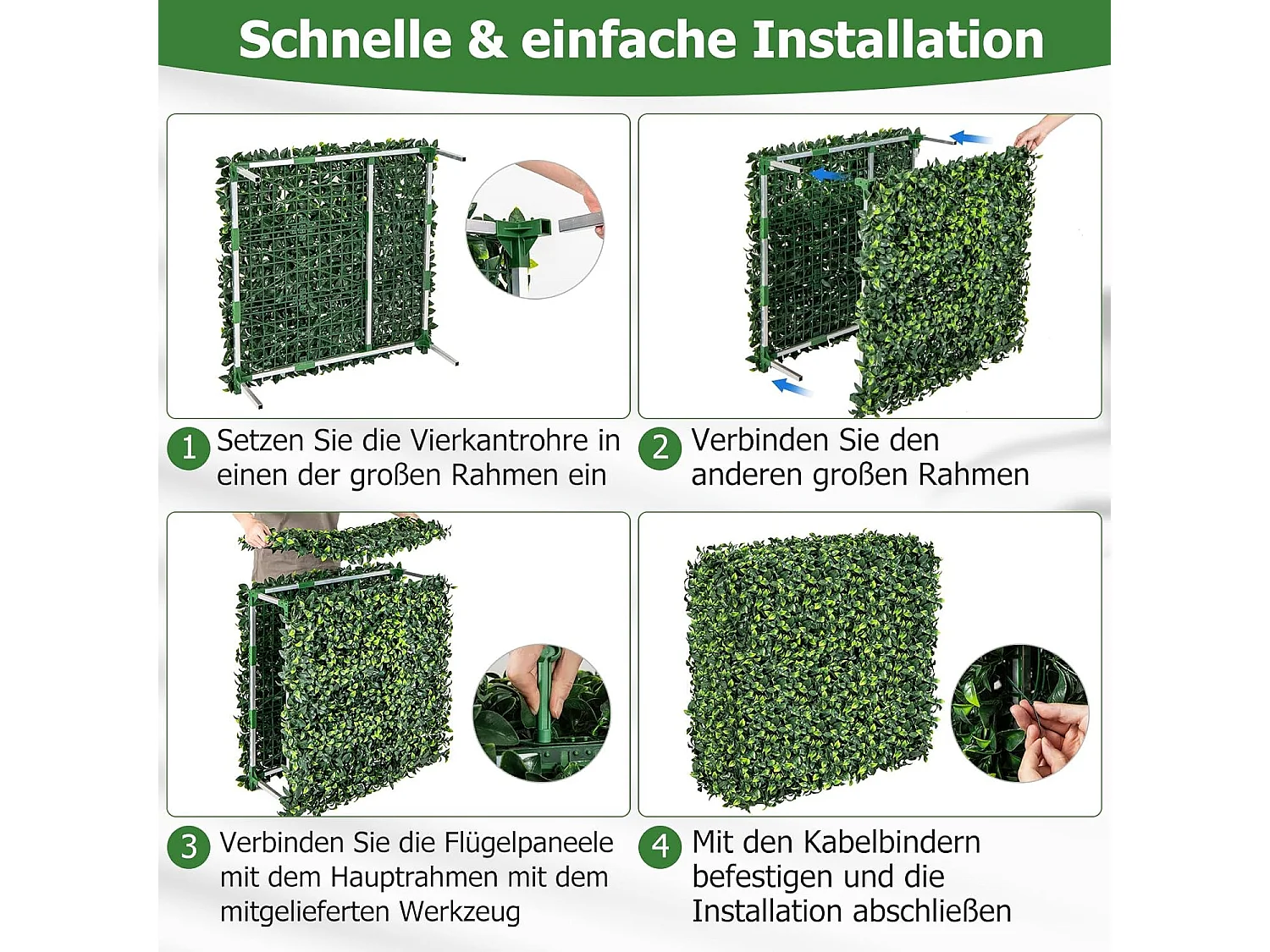 Schnelle & einfache Installation

1 Setzen Sie die Vierkantrohre in einen der großen Rahmen ein

2 Verbinden Sie den anderen großen Rahmen

3 Verbinden Sie die Flügelpaneele mit dem Hauptrahmen mit dem mitgelieferten Werkzeug

4 Mit den Kabelbindern befestigen und die Installation abschließen