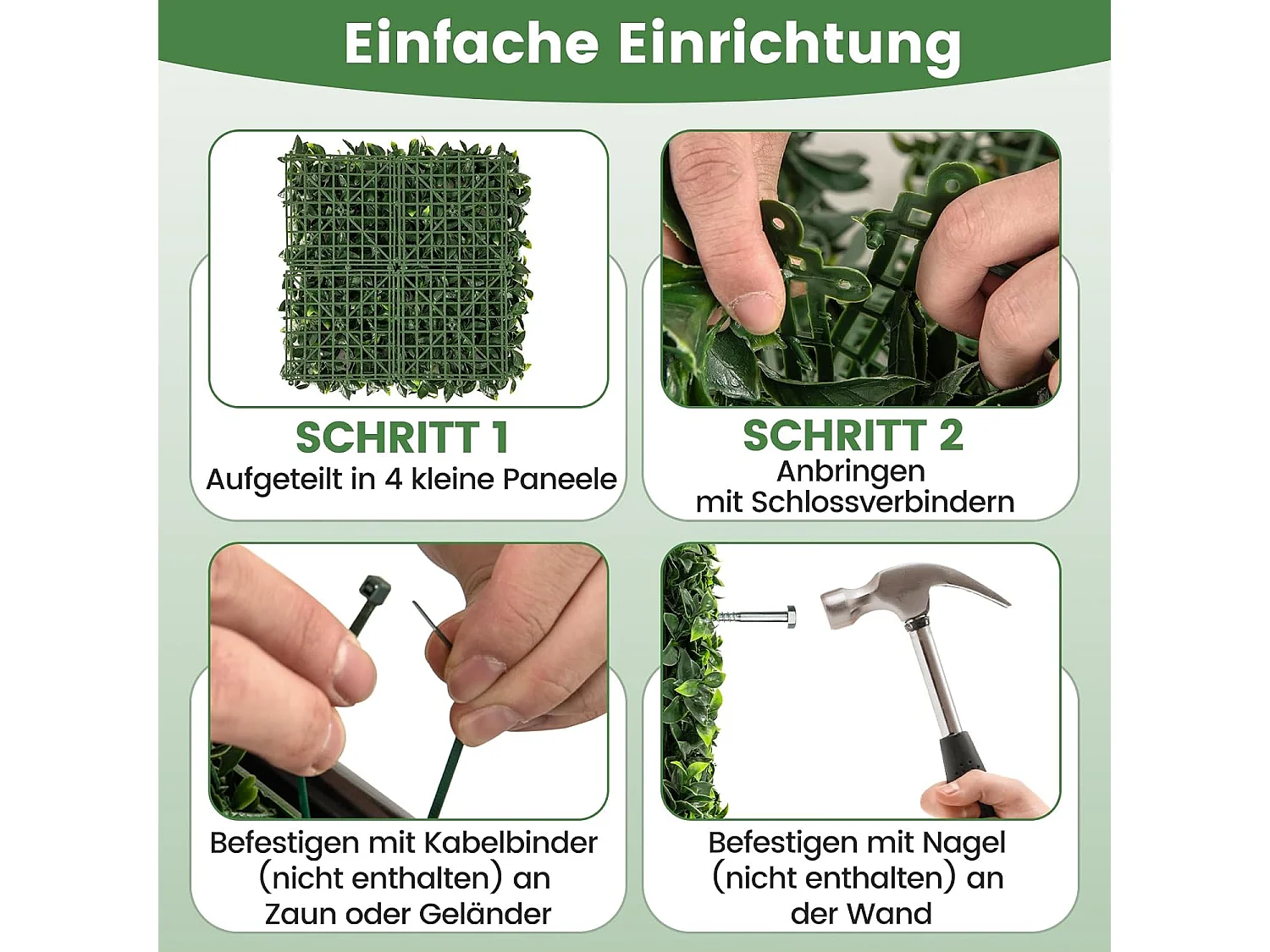 Einfache Einrichtung

SCHRITT 1
Aufgeteilt in 4 kleine Paneele

SCHRITT 2
Anbringen mit Schlossverbindern

Befestigen mit Kabelbinder (nicht enthalten) an Zaun oder Geländer

Befestigen mit Nagel (nicht enthalten) an der Wand