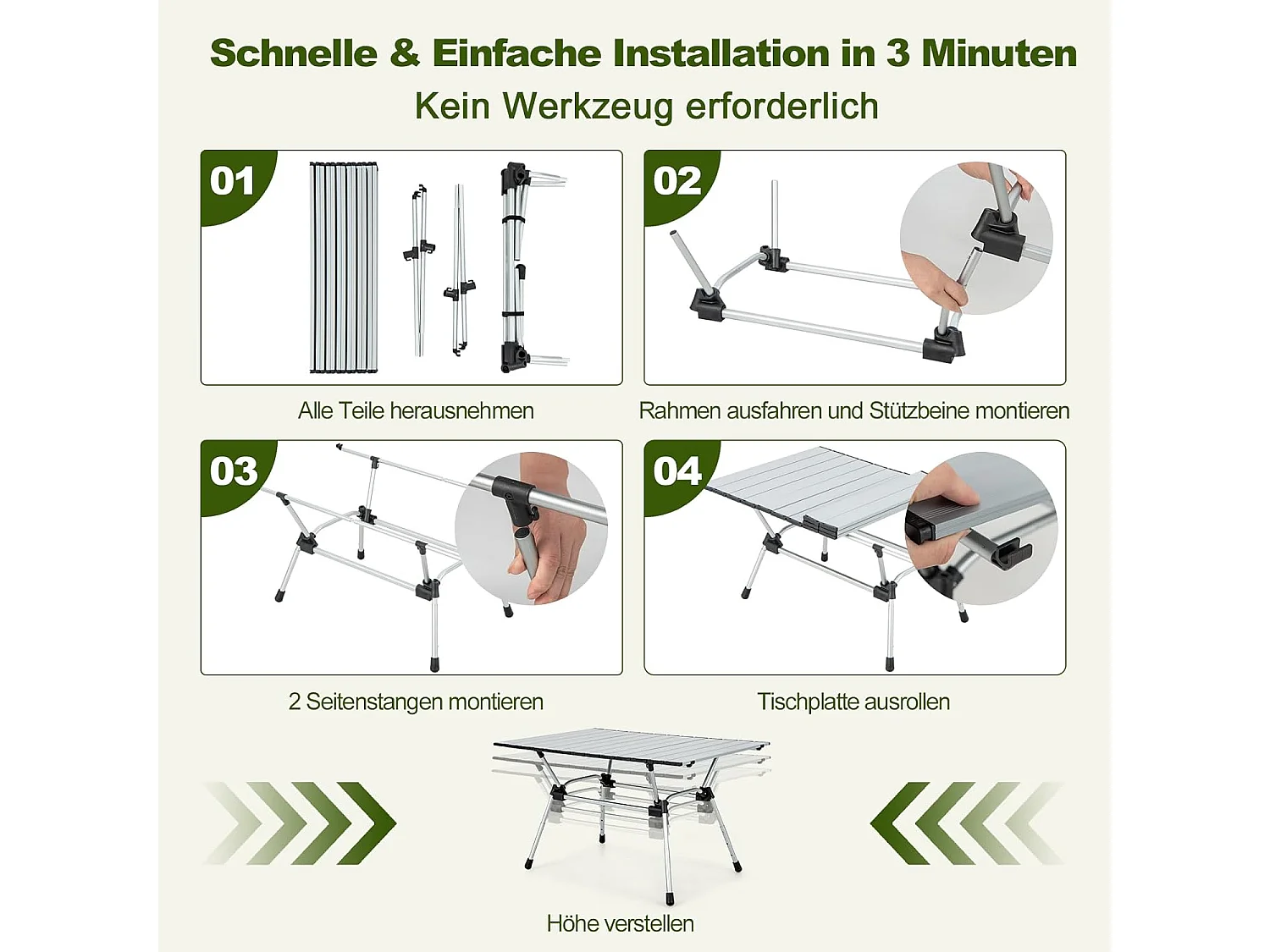 Schnelle & Einfache Installation in 3 Minuten
Kein Werkzeug erforderlich

01

Alle Teile herausnehmen

02

Rahmen ausfahren und Stützbeine montieren

03

2 Seitenstangen montieren

04

Tischplatte ausrollen

Höhe verstellen