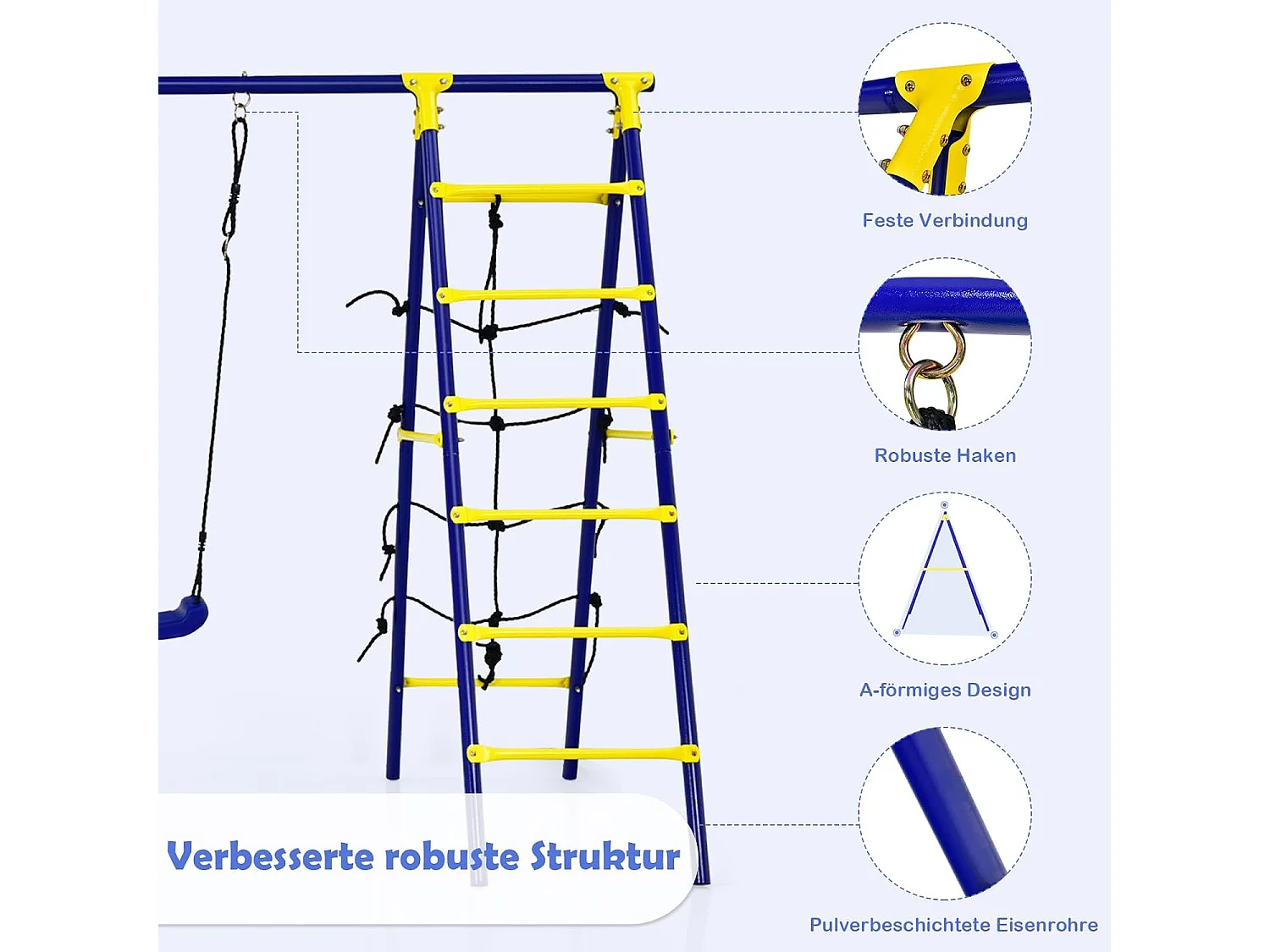 Feste Verbindung

Robuste Haken

A-förmiges Design

Pulverbeschichtete Eisenrohre

Verbesserte robuste Struktur