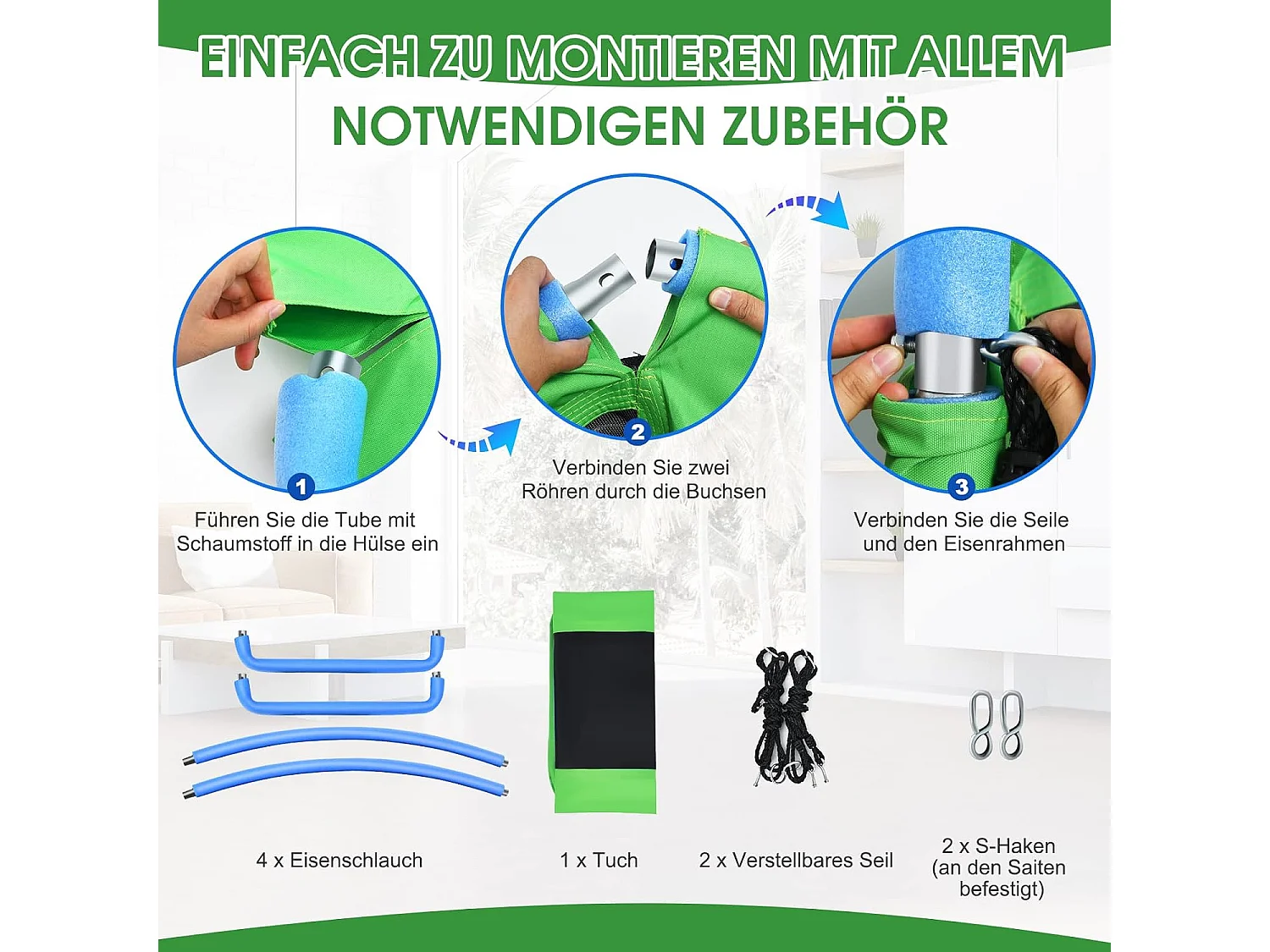 EINFACH ZU MONTIEREN MIT ALLEM NOTWENDIGEN ZUBEHÖR

1
Führen Sie die Tube mit Schaumstoff in die Hülse ein

2
Verbinden Sie zwei Röhren durch die Buchsen

3
Verbinden Sie die Seile und den Eisenrahmen

4 x Eisenschlauch

1 x Tuch

2 x Verstellbares Seil

2 x S-Haken (an den Saiten befestigt)