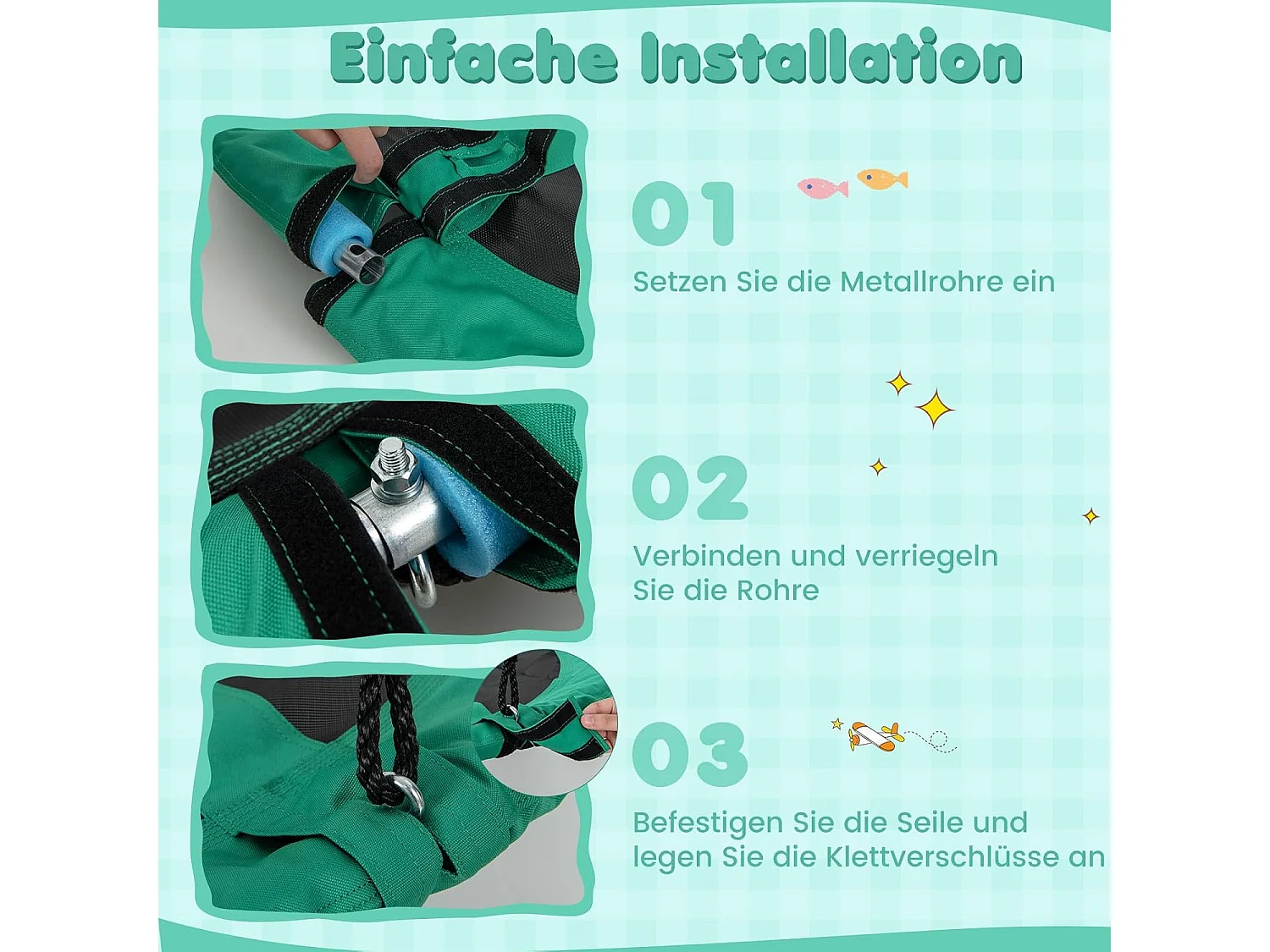 Einfache Installation

01

Setzen Sie die Metallrohre ein

02

Verbinden und verriegeln Sie die Rohre

03

Befestigen Sie die Seile und legen Sie die Klettverschlüsse an