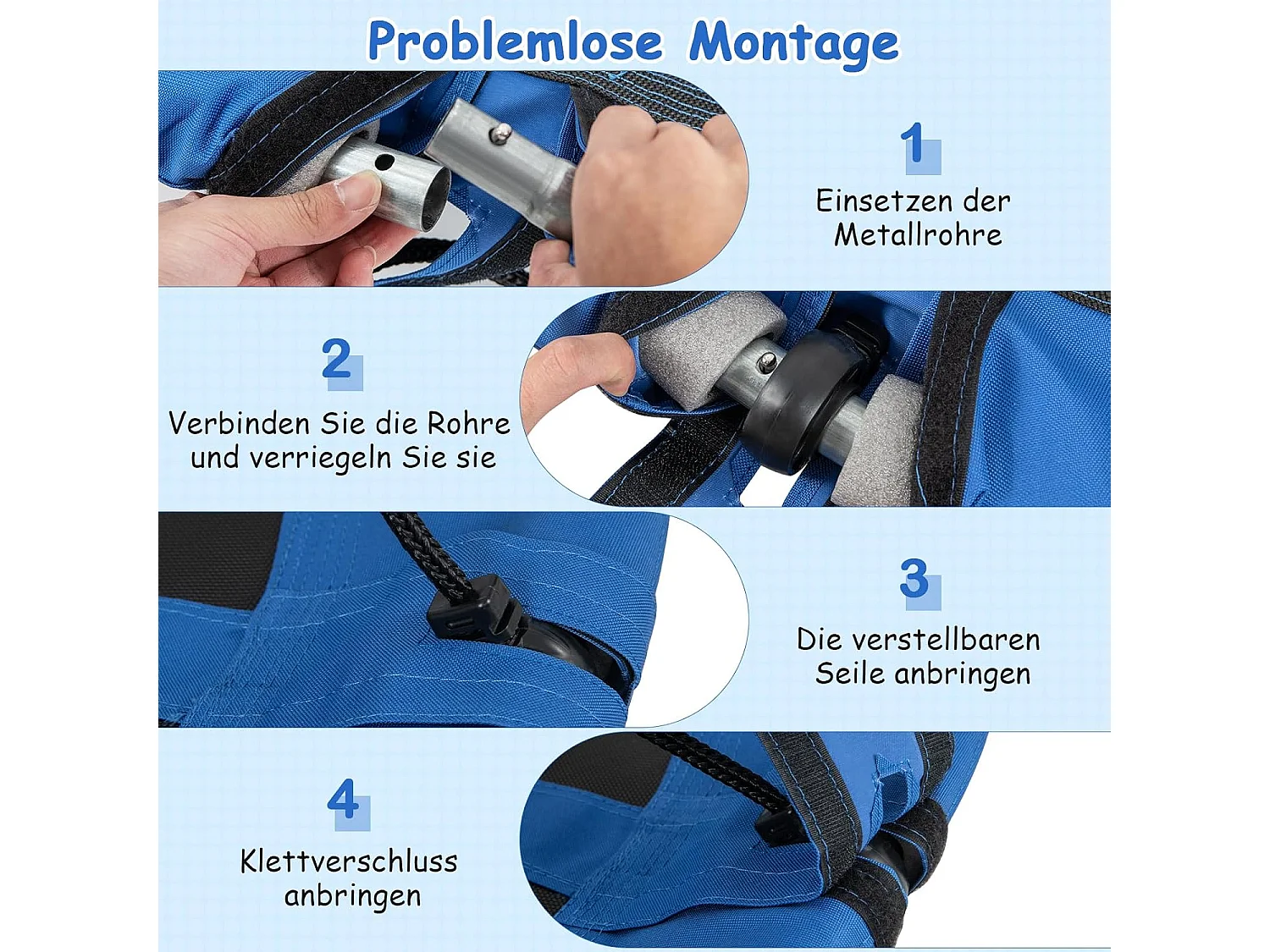 Problemlose Montage

1

Einsetzen der Metallrohre

2

Verbinden Sie die Rohre und verriegeln Sie sie

3

Die verstellbaren Seile anbringen

4

Klettverschluss anbringen