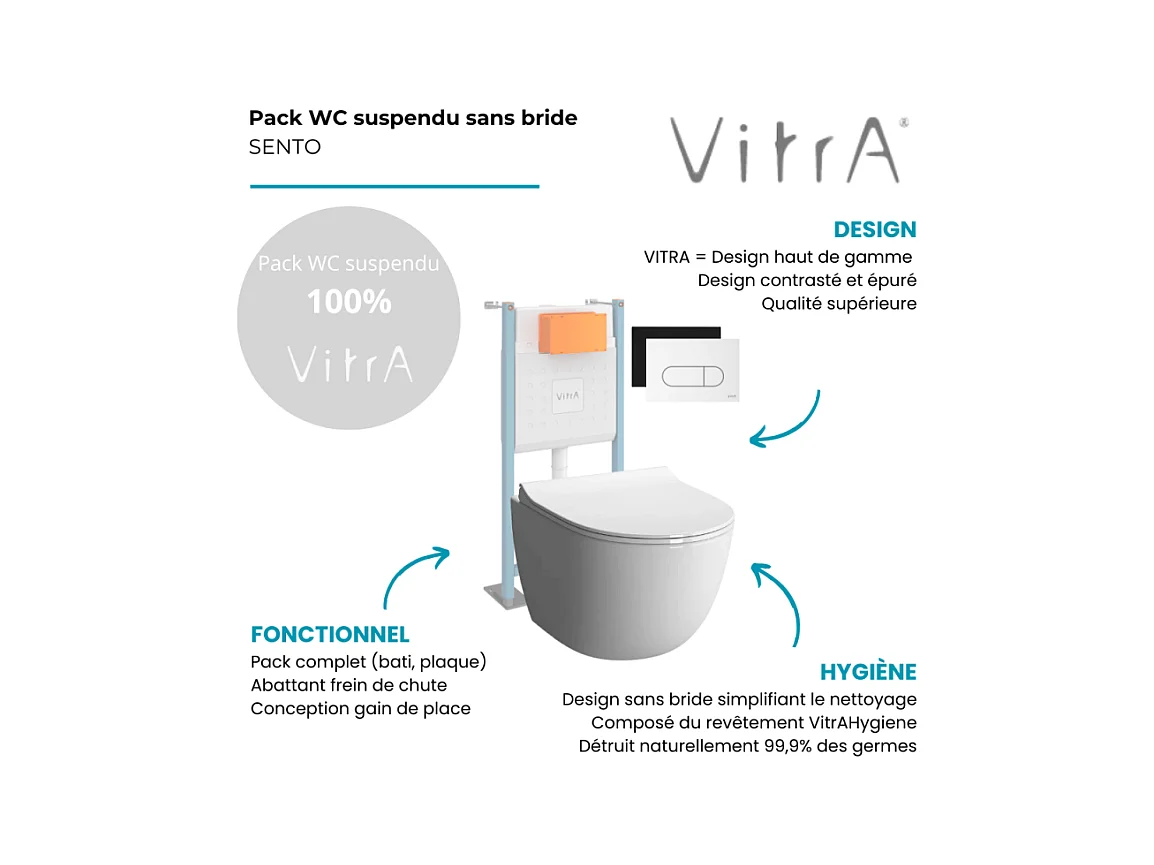 Pack WC suspendu sans bride
SENTO

VitrA®

Pack WC suspendu
100%
VitrA

DESIGN
VITRA = Design haut de gamme
Design contrasté et épuré
Qualité supérieure

VitrA

FONCTIONNEL
Pack complet (bati, plaque)
Abattant frein de chute
Conception gain de place

HYGIÈNE
Design sans bride simplifiant le nettoyage
Composé du revêtement VitrAHygiene
Détruit naturellement 99,9% des germes