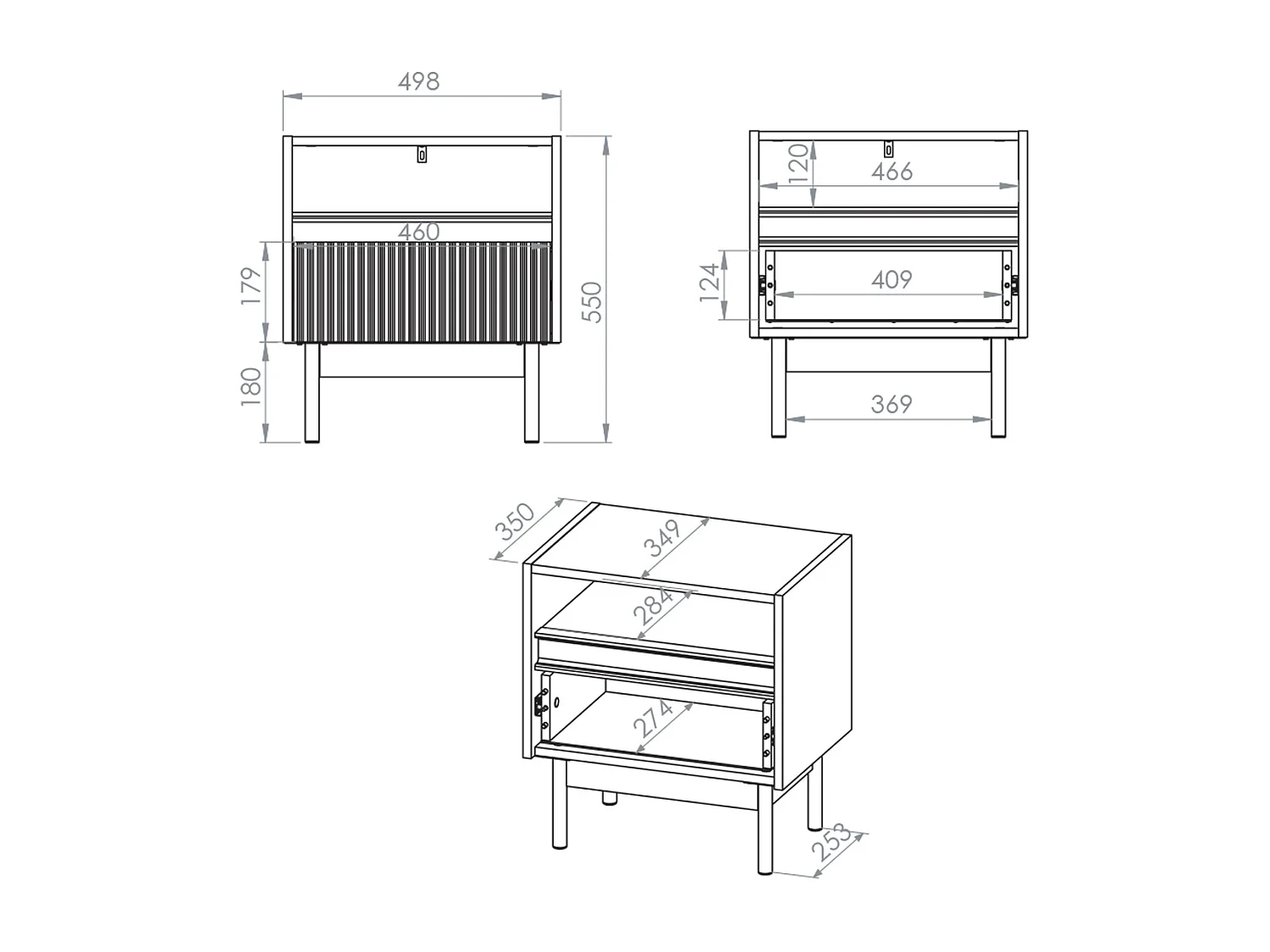 498

460

179

180

550

120

466

124

409

369

350

349

284

274

253