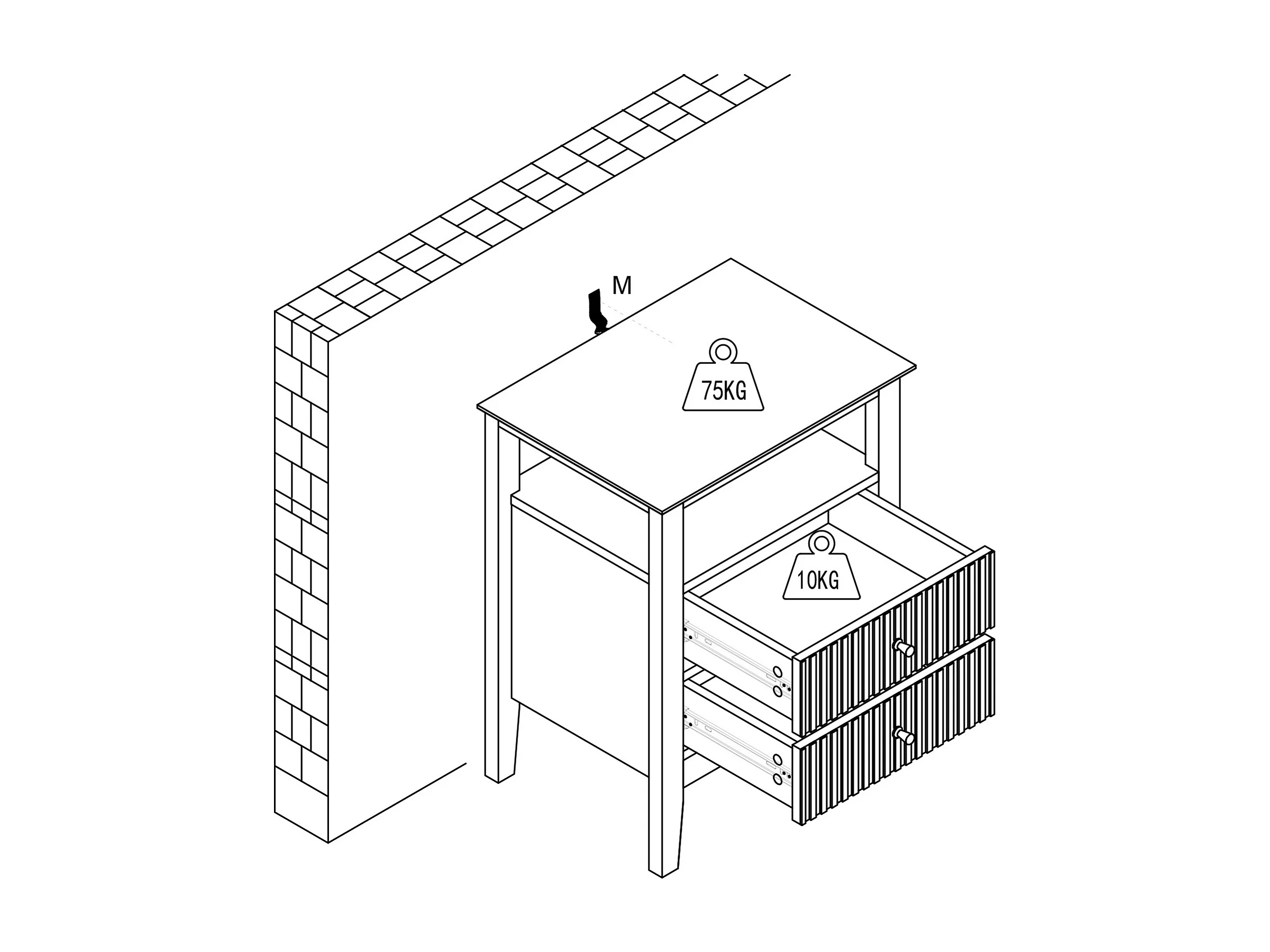 M

75KG

10KG