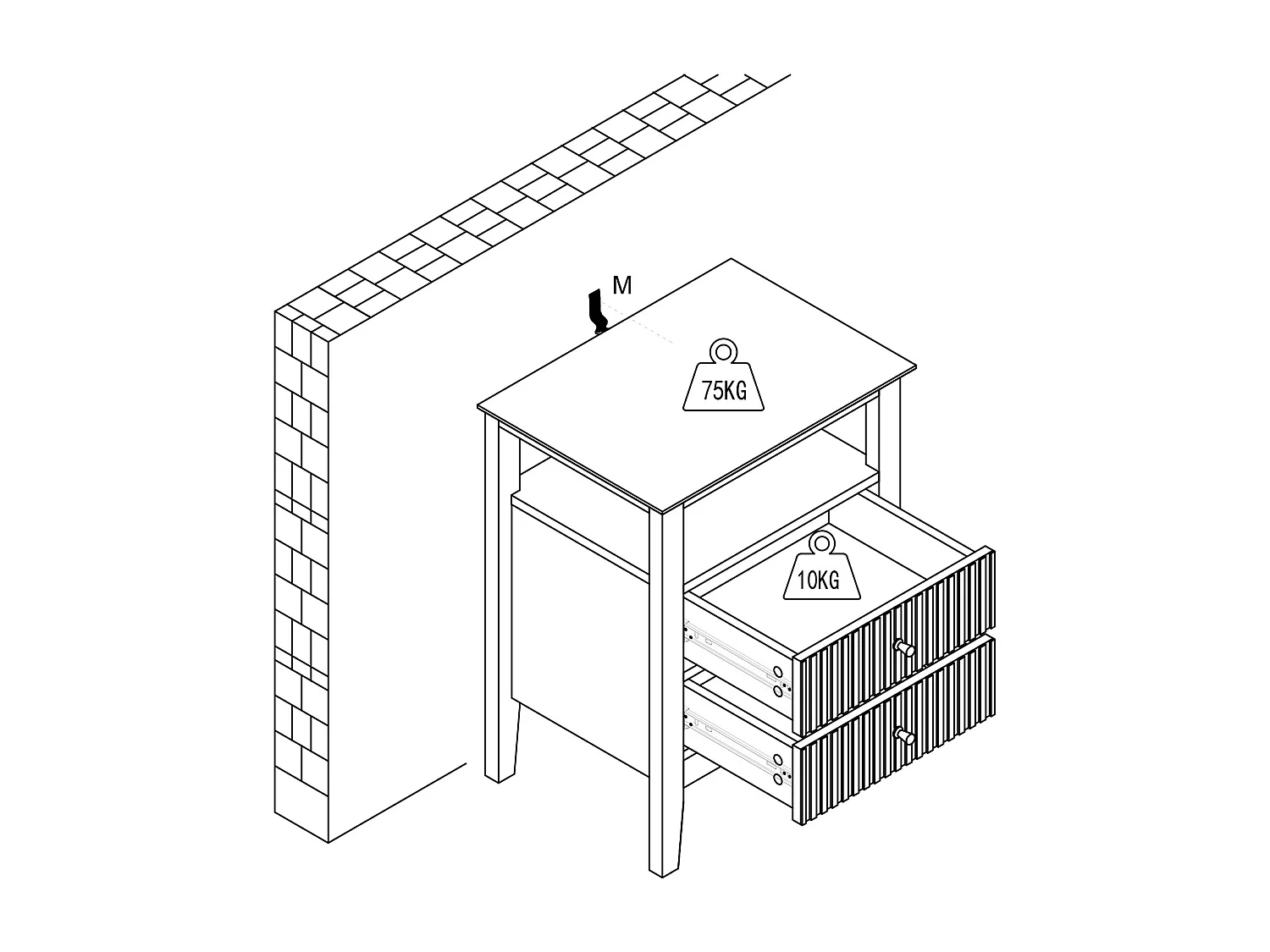 M

75KG

10KG