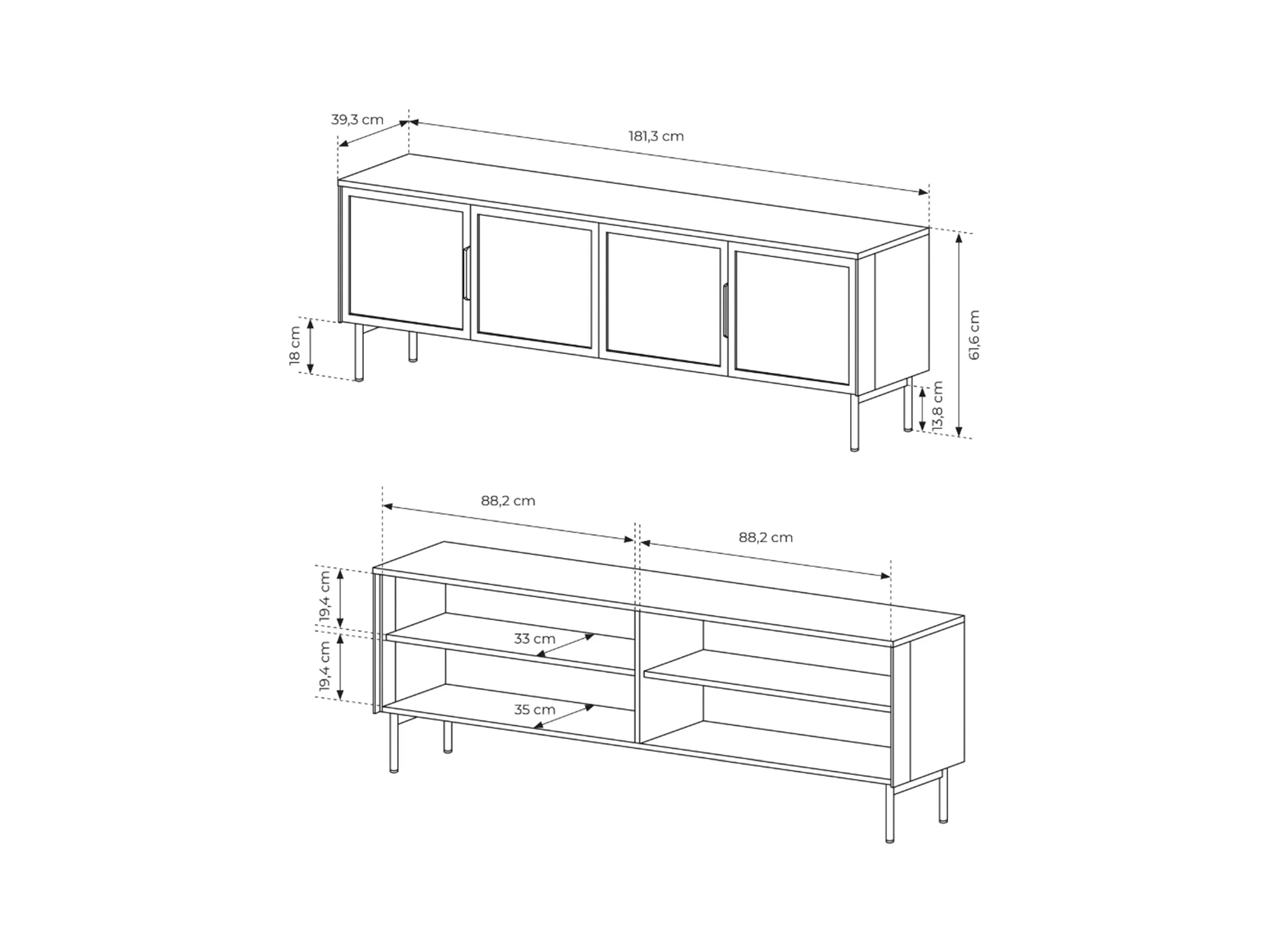 39,3 cm
181,3 cm
18 cm
61,6 cm
13,8 cm

88,2 cm
88,2 cm
19,4 cm
19,4 cm
33 cm
35 cm