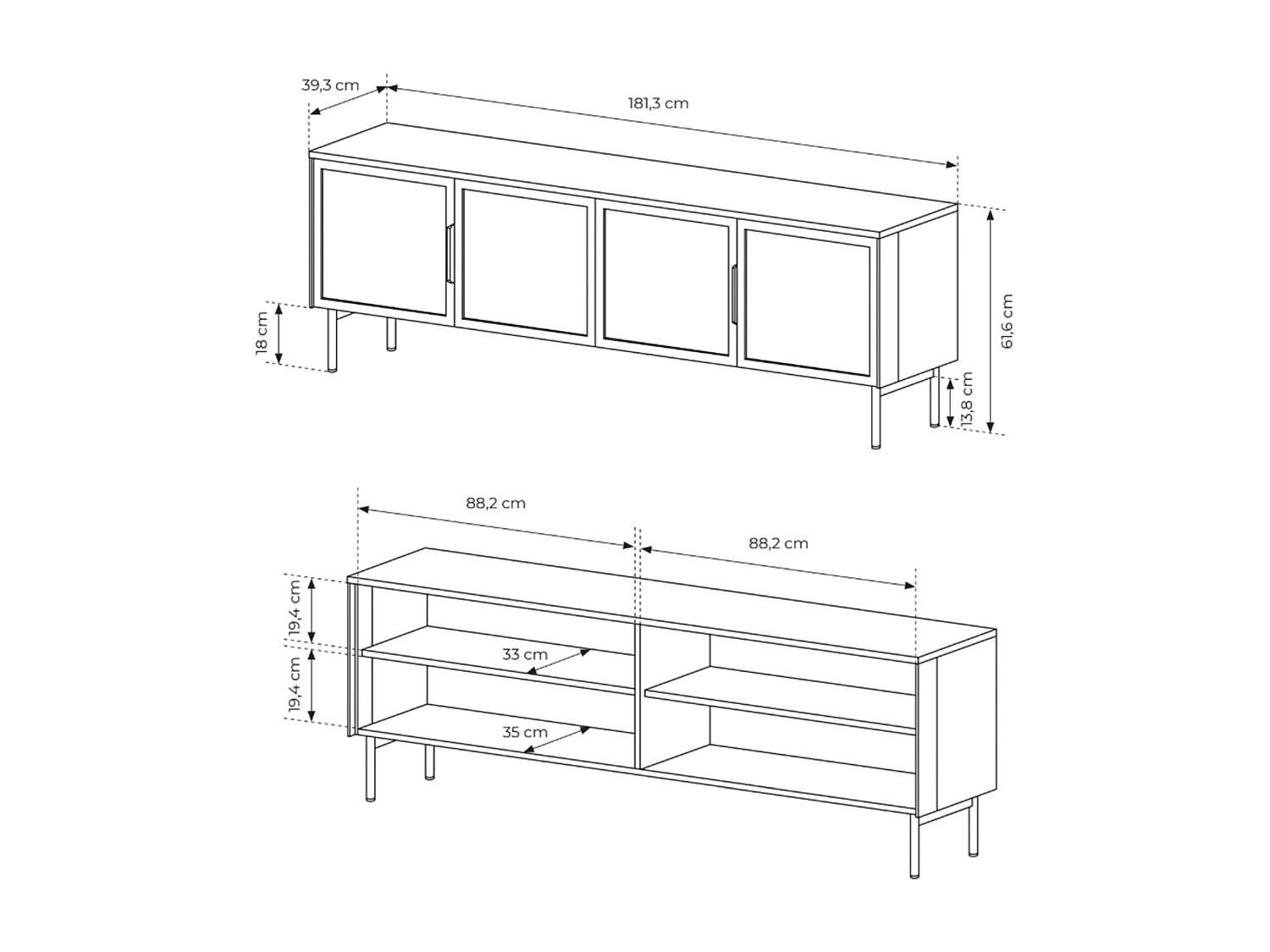 39,3 cm
181,3 cm
18 cm
61,6 cm
13,8 cm

88,2 cm
88,2 cm
19,4 cm
19,4 cm
33 cm
35 cm