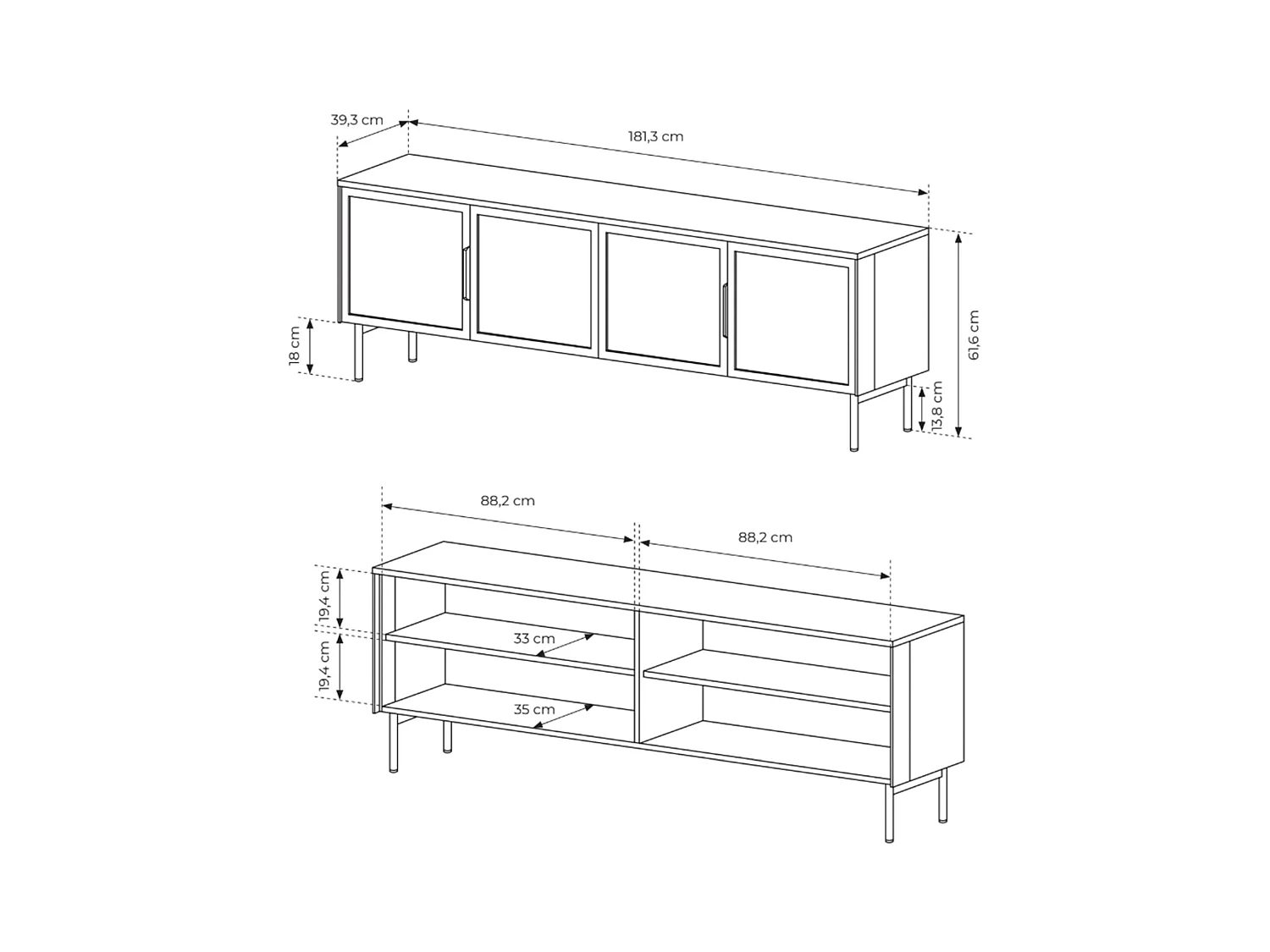 39,3 cm
181,3 cm
18 cm
61,6 cm
13,8 cm
88,2 cm
88,2 cm
19,4 cm
19,4 cm
33 cm
35 cm