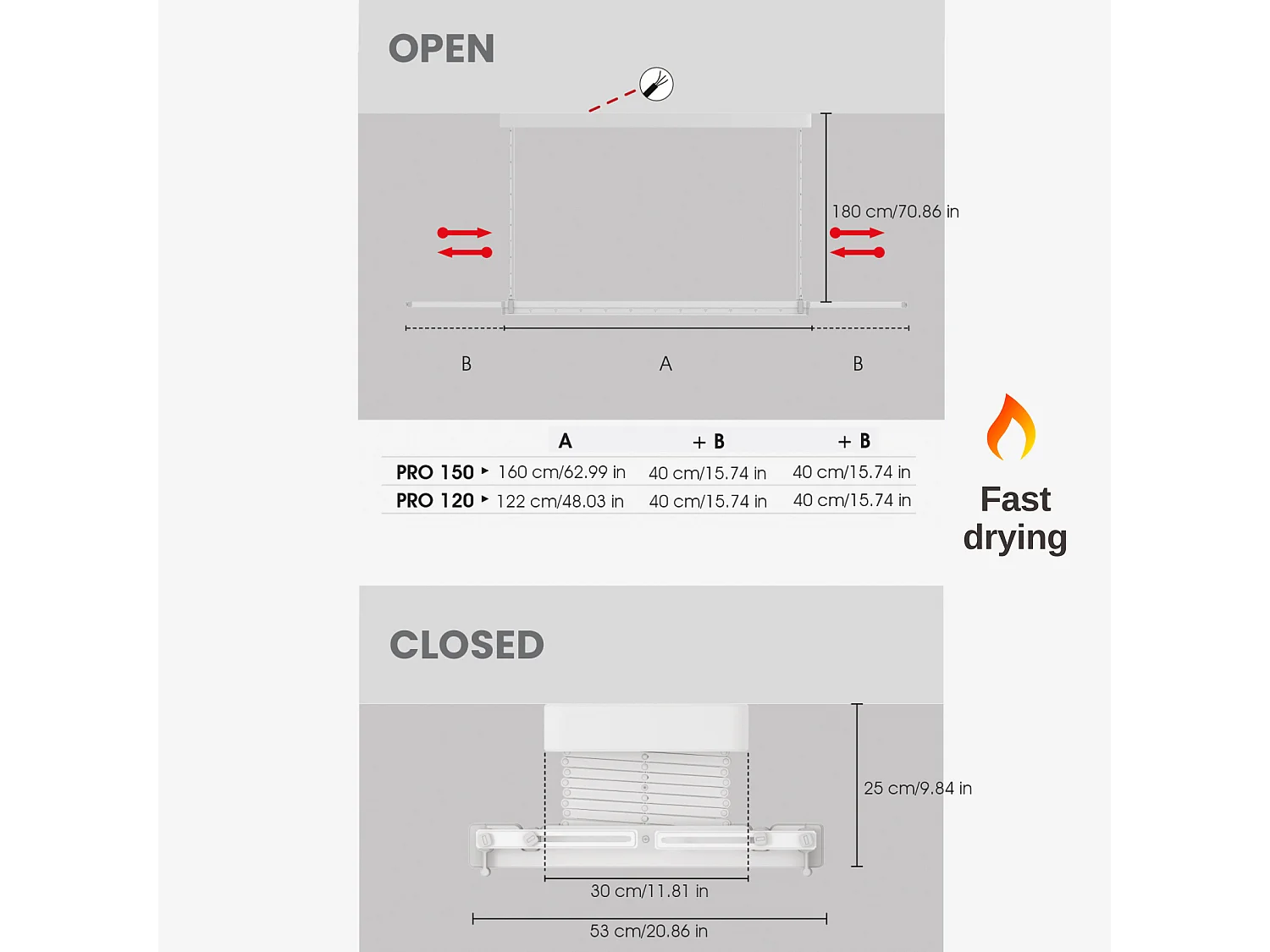 OPEN

180 cm/70.86 in

B A B

| | A | + B | + B |
|---|---|---|---|
| PRO 150 ▸ | 160 cm/62.99 in | 40 cm/15.74 in | 40 cm/15.74 in |
| PRO 120 ▸ | 122 cm/48.03 in | 40 cm/15.74 in | 40 cm/15.74 in |

Fast drying

CLOSED

25 cm/9.84 in

30 cm/11.81 in

53 cm/20.86 in