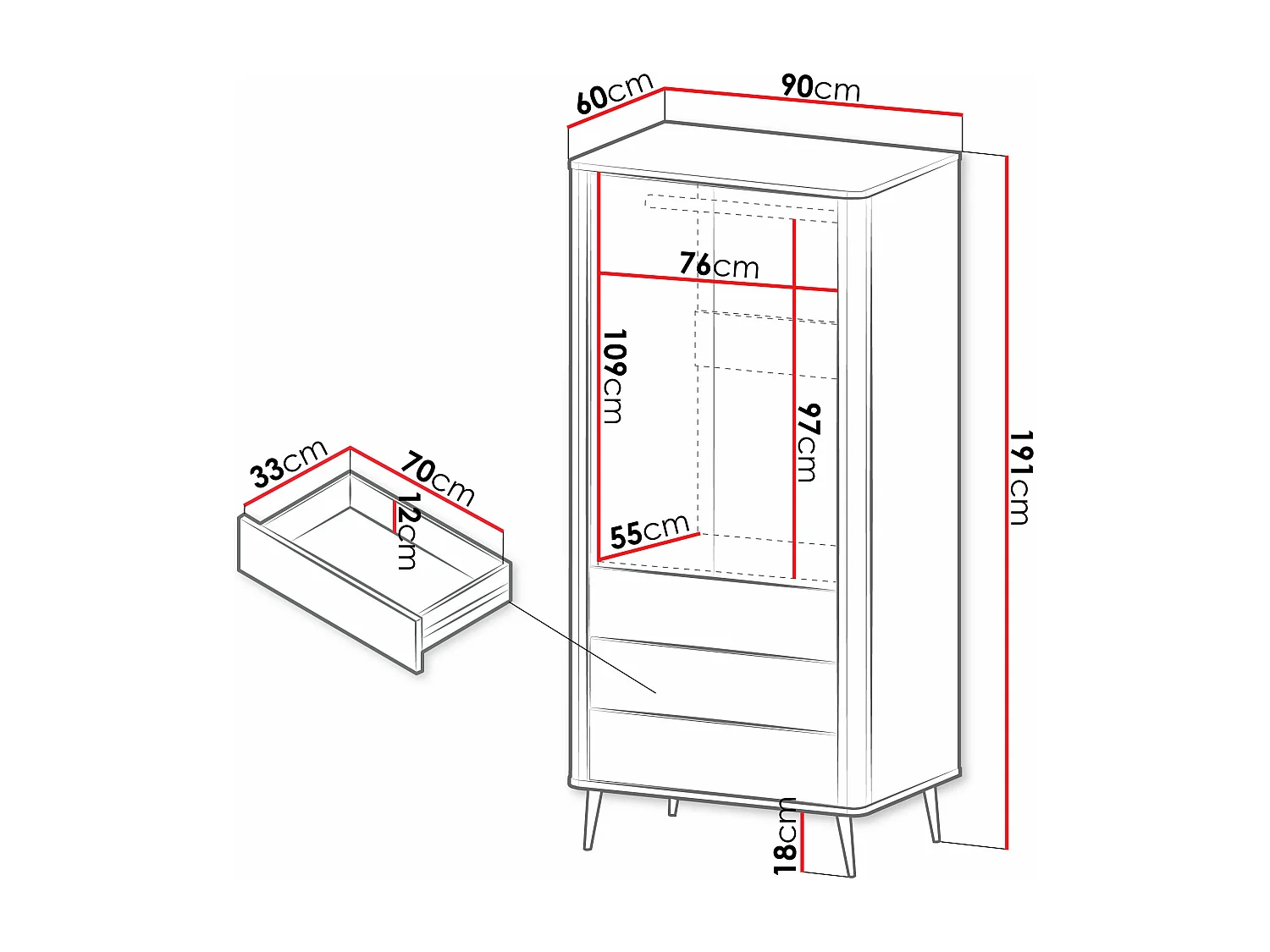 60cm
90cm
76cm
109cm
97cm
191cm
55cm
33cm
70cm
12cm
18cm