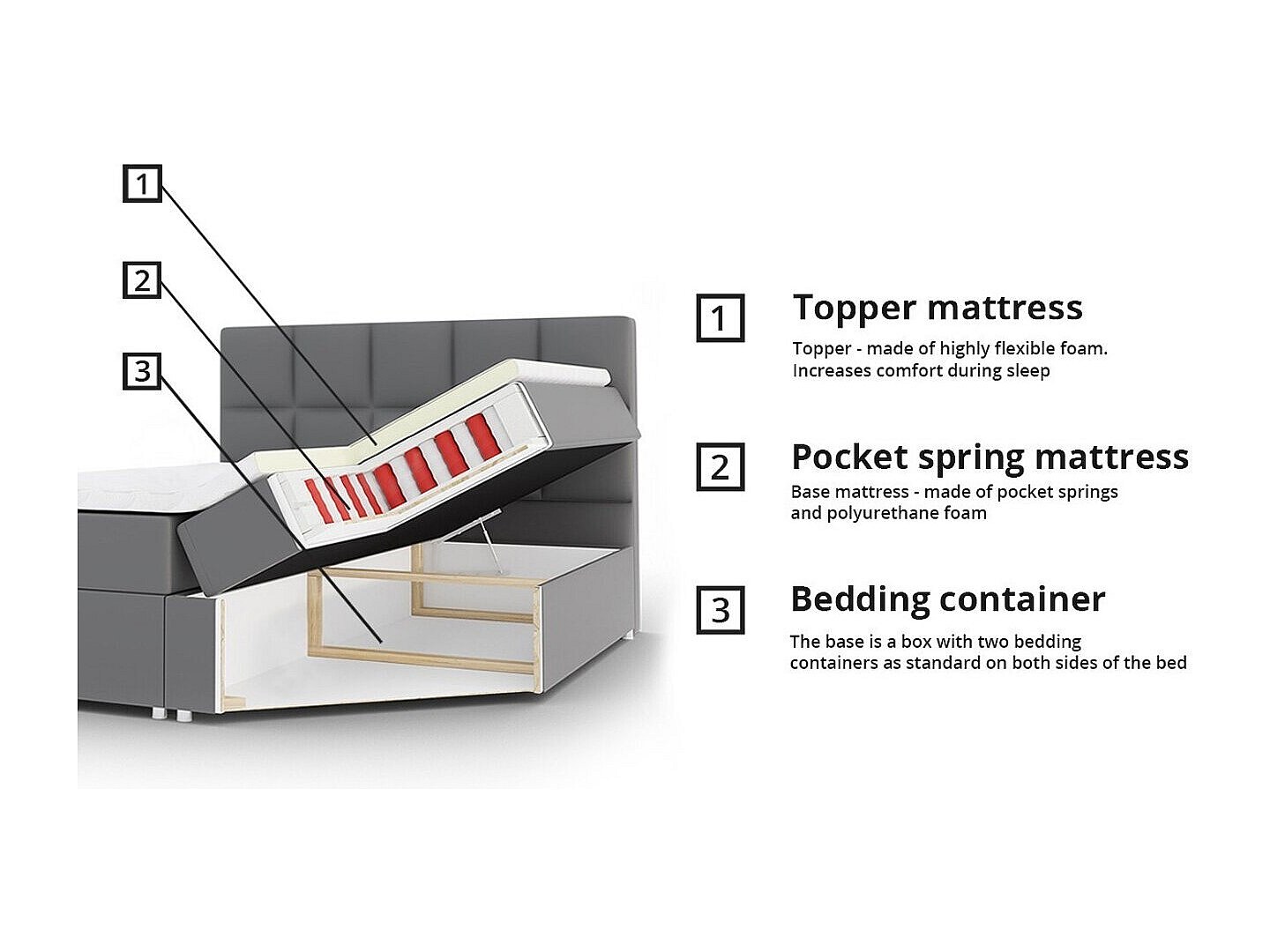 1

2

3

1 Topper mattress

Topper - made of highly flexible foam. Increases comfort during sleep

2 Pocket spring mattress

Base mattress - made of pocket springs and polyurethane foam

3 Bedding container

The base is a box with two bedding containers as standard on both sides of the bed