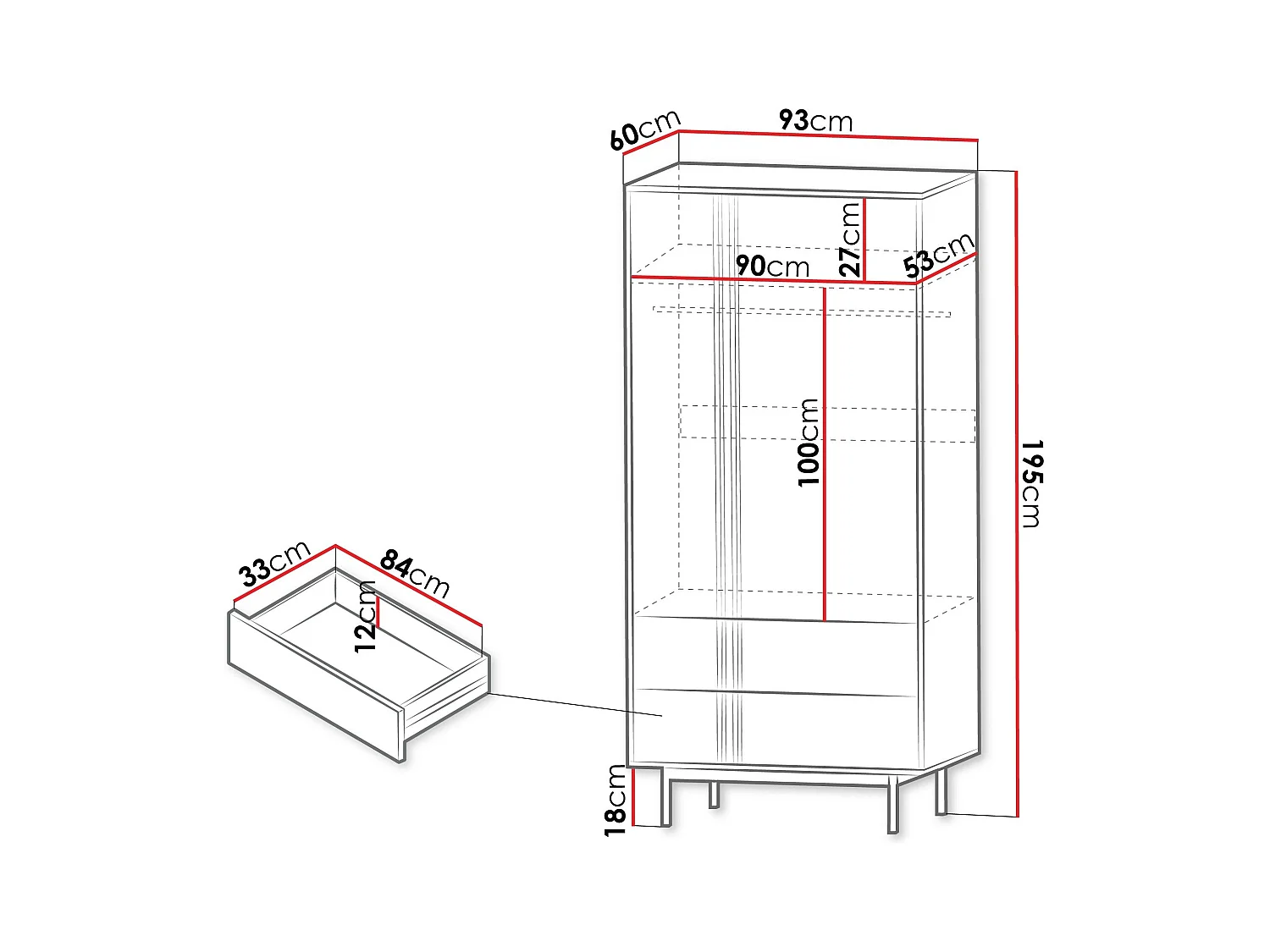 60cm
93cm
27cm
90cm
53cm
100cm
195cm
33cm
84cm
12cm
18cm