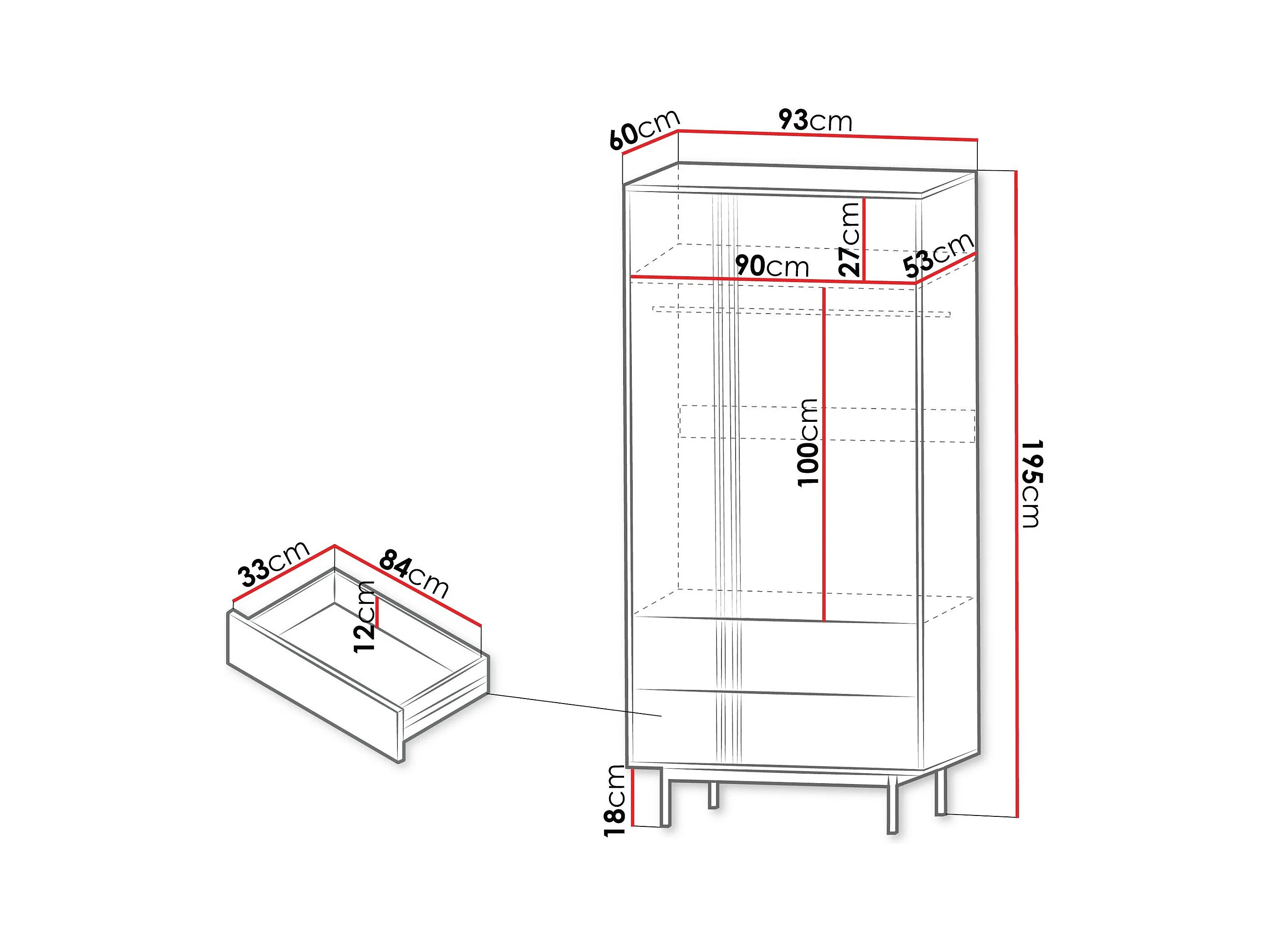 60cm
93cm
27cm
90cm
53cm
100cm
195cm
33cm
84cm
12cm
18cm