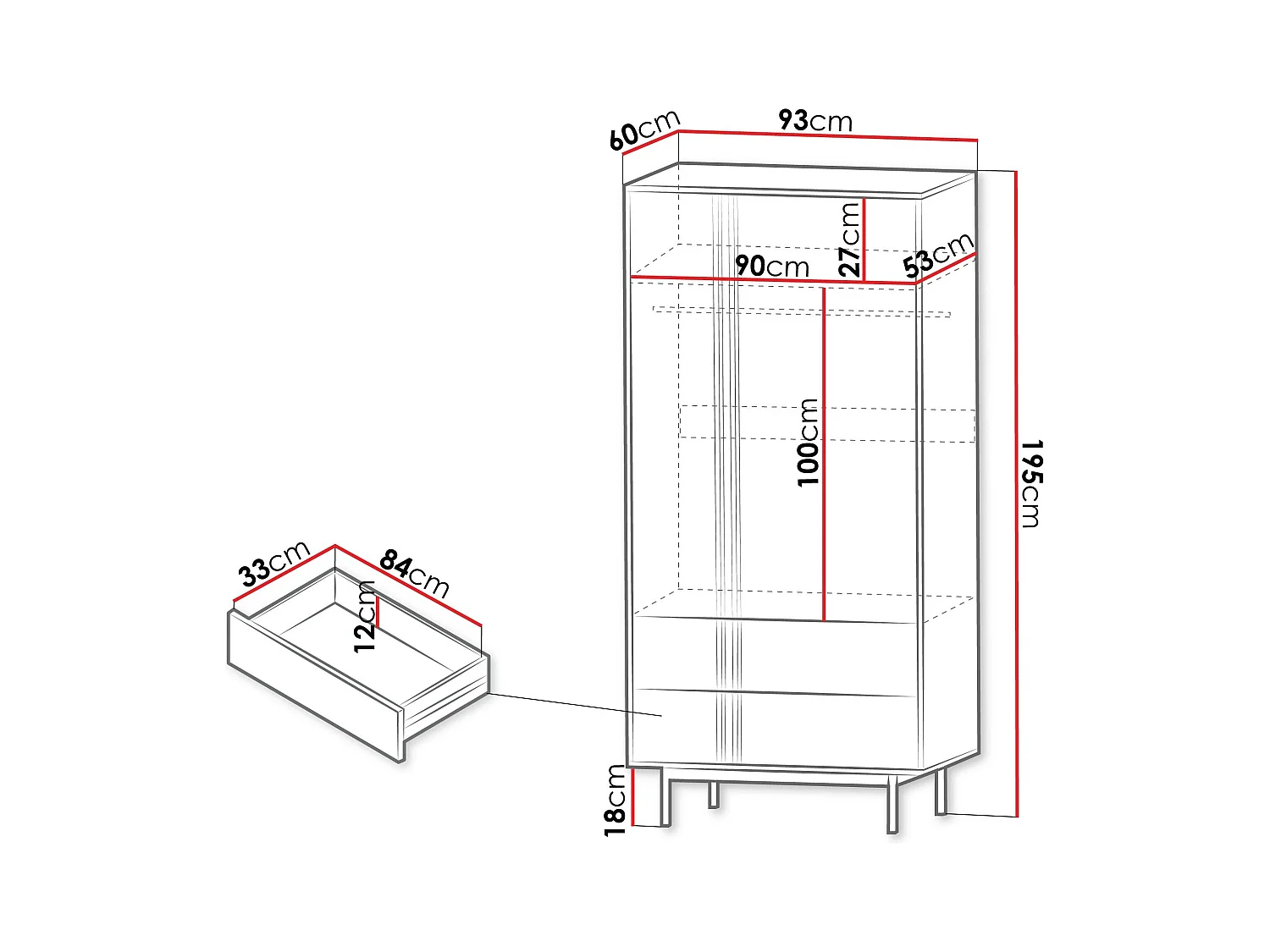 60cm
93cm
27cm
90cm
53cm
100cm
195cm
33cm
84cm
12cm
18cm