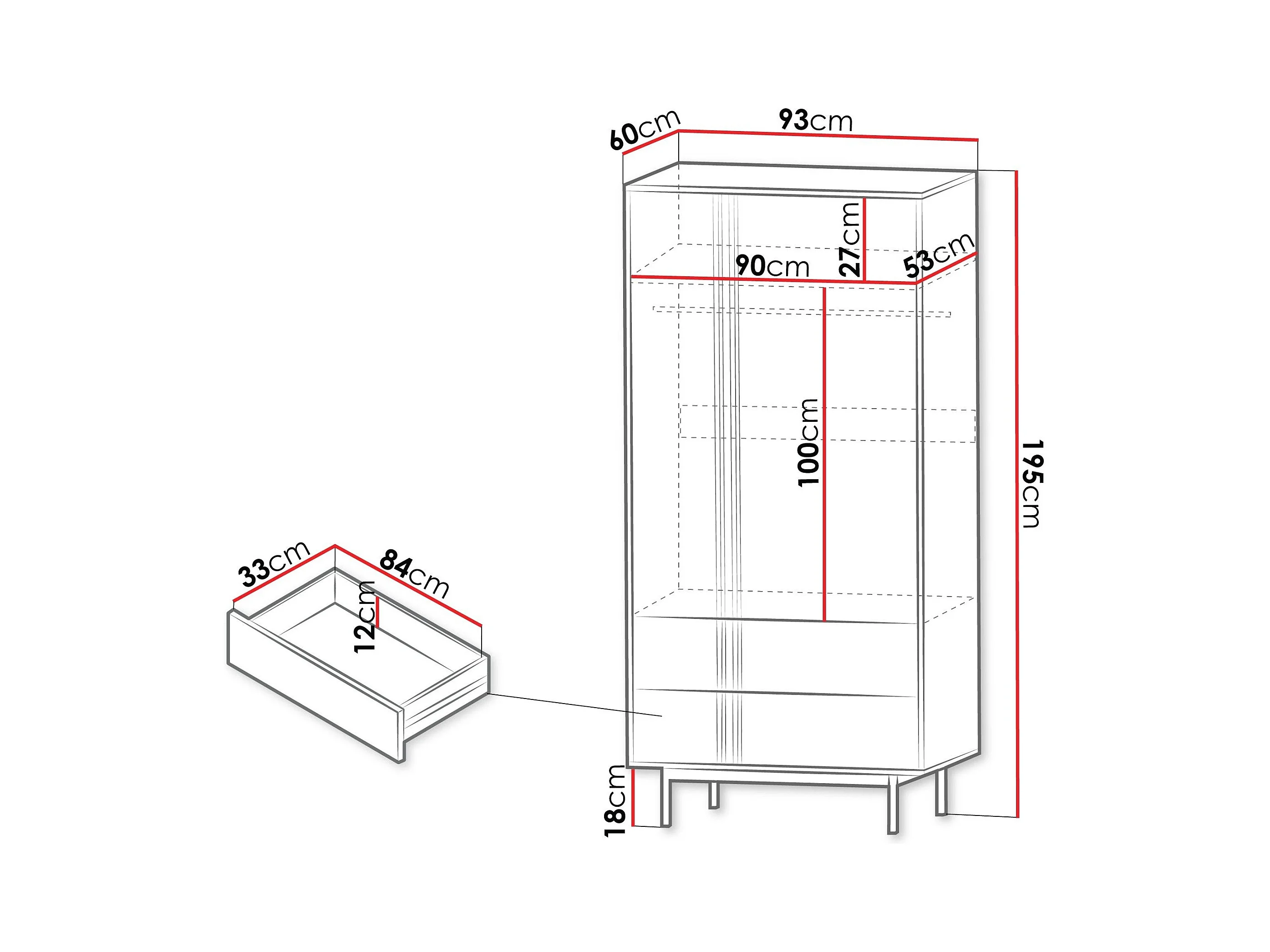 60cm
93cm
27cm
90cm
53cm
100cm
195cm
33cm
84cm
12cm
18cm