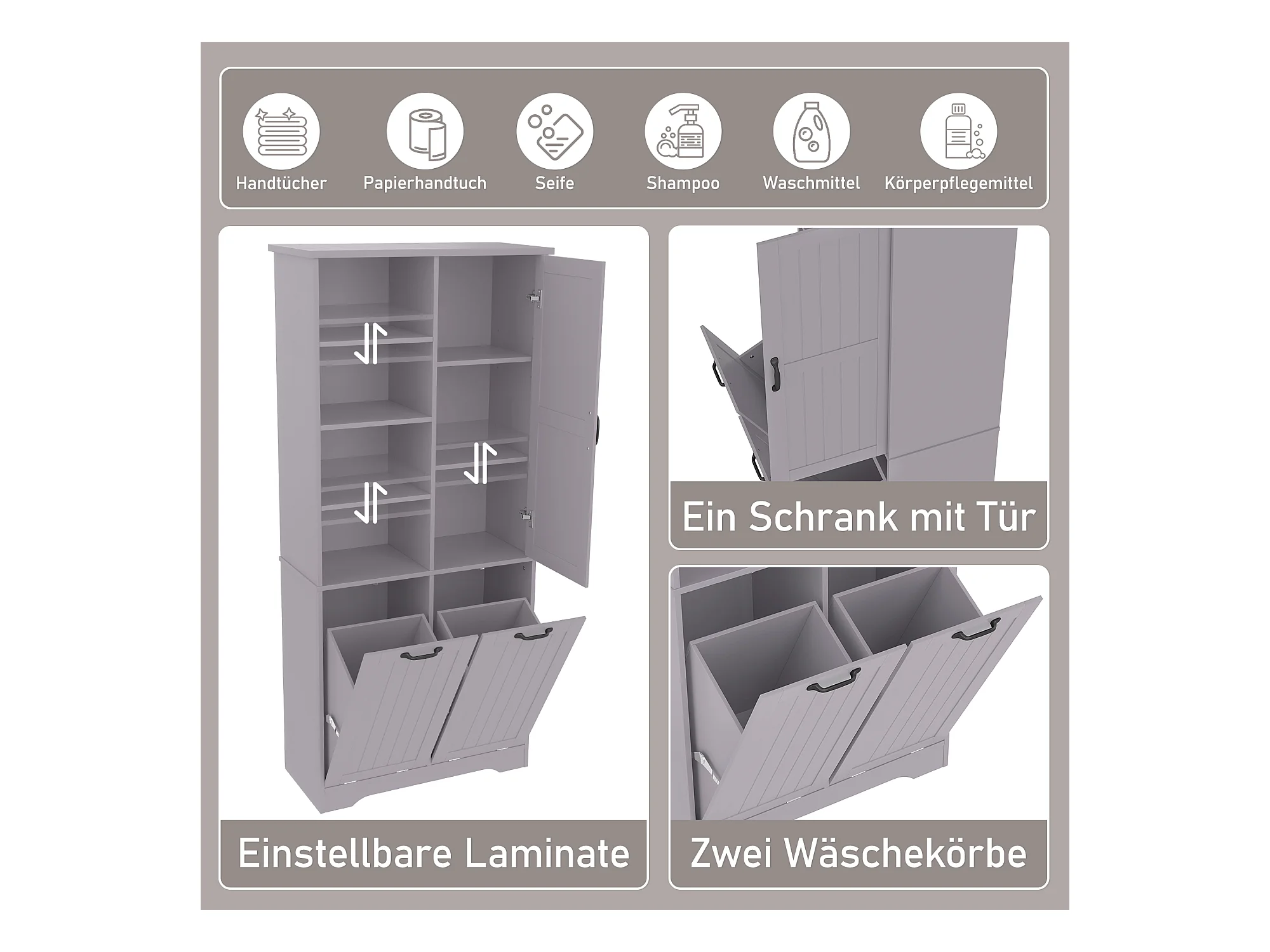 Handtücher
Papierhandtuch
Seife
Shampoo
Waschmittel
Körperpflegemittel

Einstellbare Laminate

Ein Schrank mit Tür

Zwei Wäschekörbe