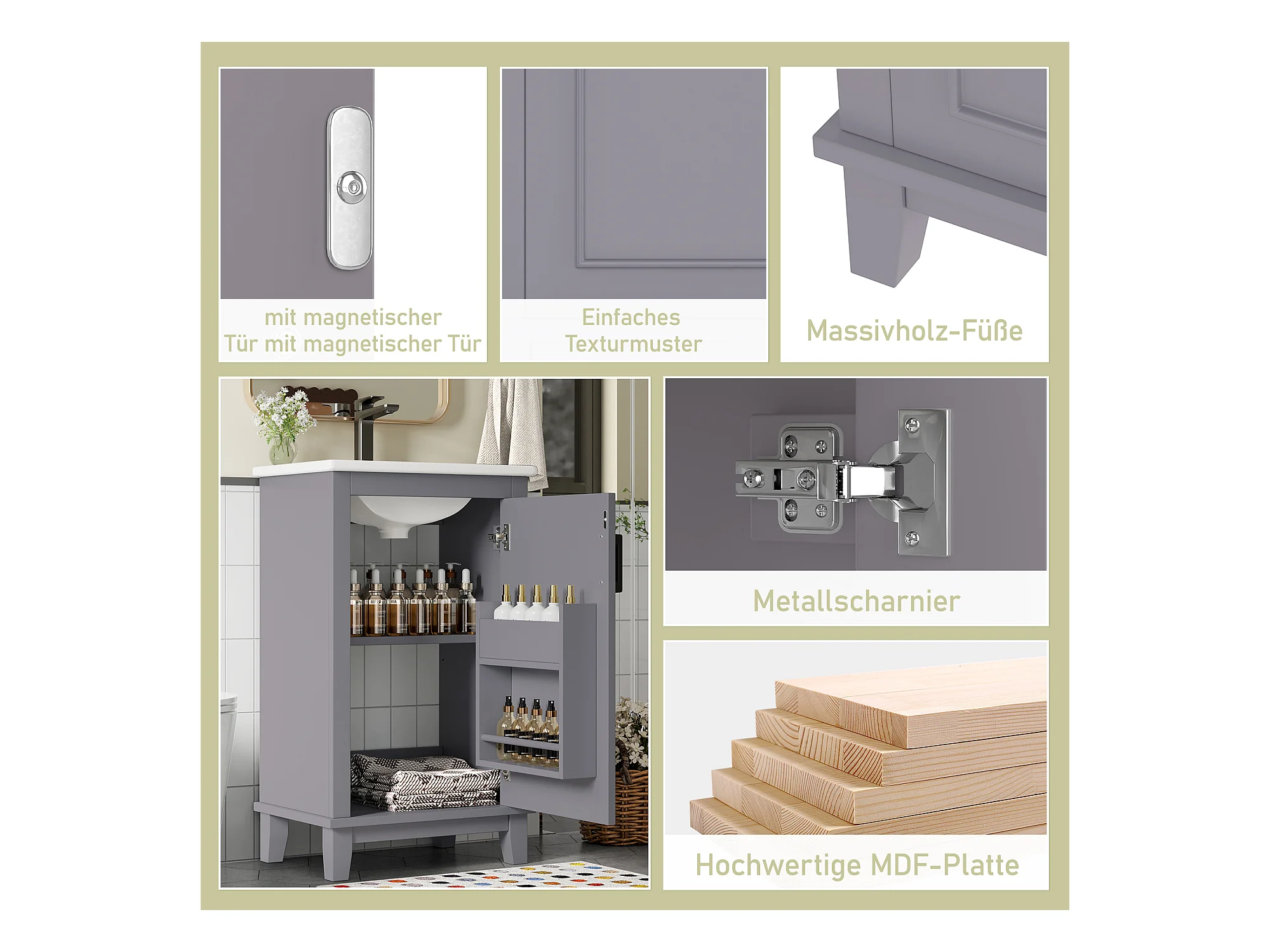 mit magnetischer Tür mit magnetischer Tür

Einfaches Texturmuster

Massivholz-Füße

Metallscharnier

Hochwertige MDF-Platte