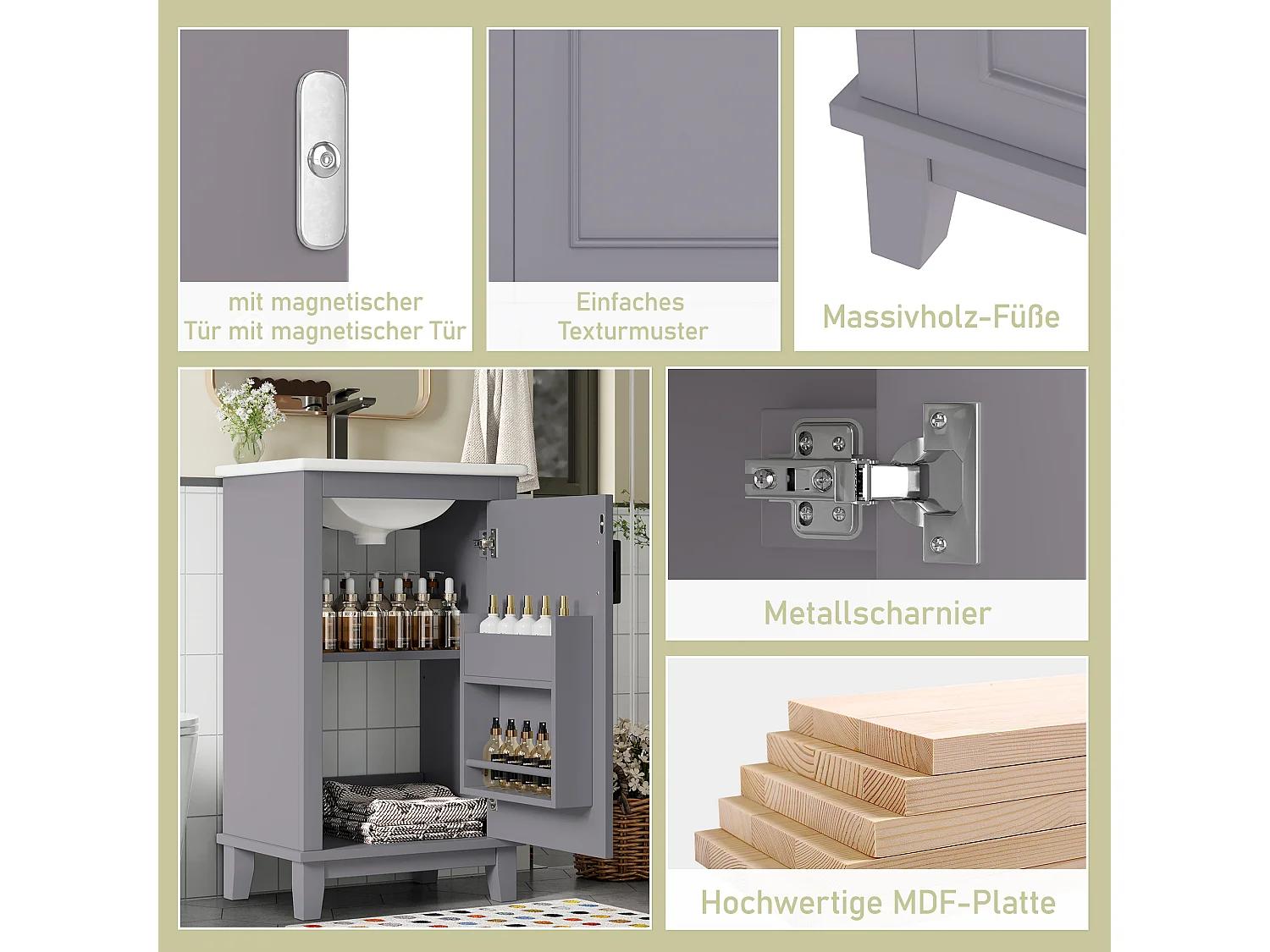 mit magnetischer Tür mit magnetischer Tür

Einfaches Texturmuster

Massivholz-Füße

Metallscharnier

Hochwertige MDF-Platte