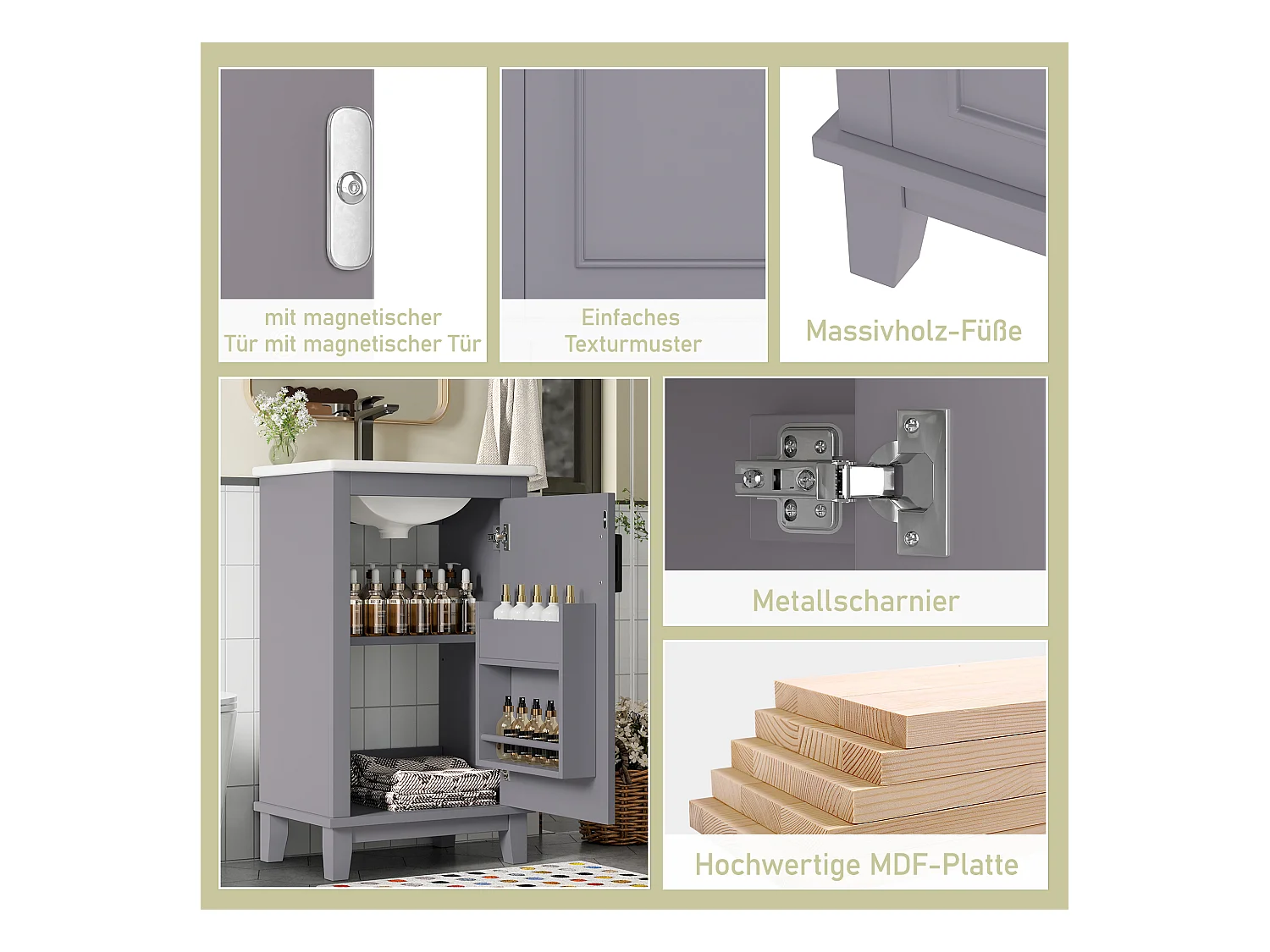 mit magnetischer
Tür mit magnetischer Tür

Einfaches
Texturmuster

Massivholz-Füße

Metallscharnier

Hochwertige MDF-Platte