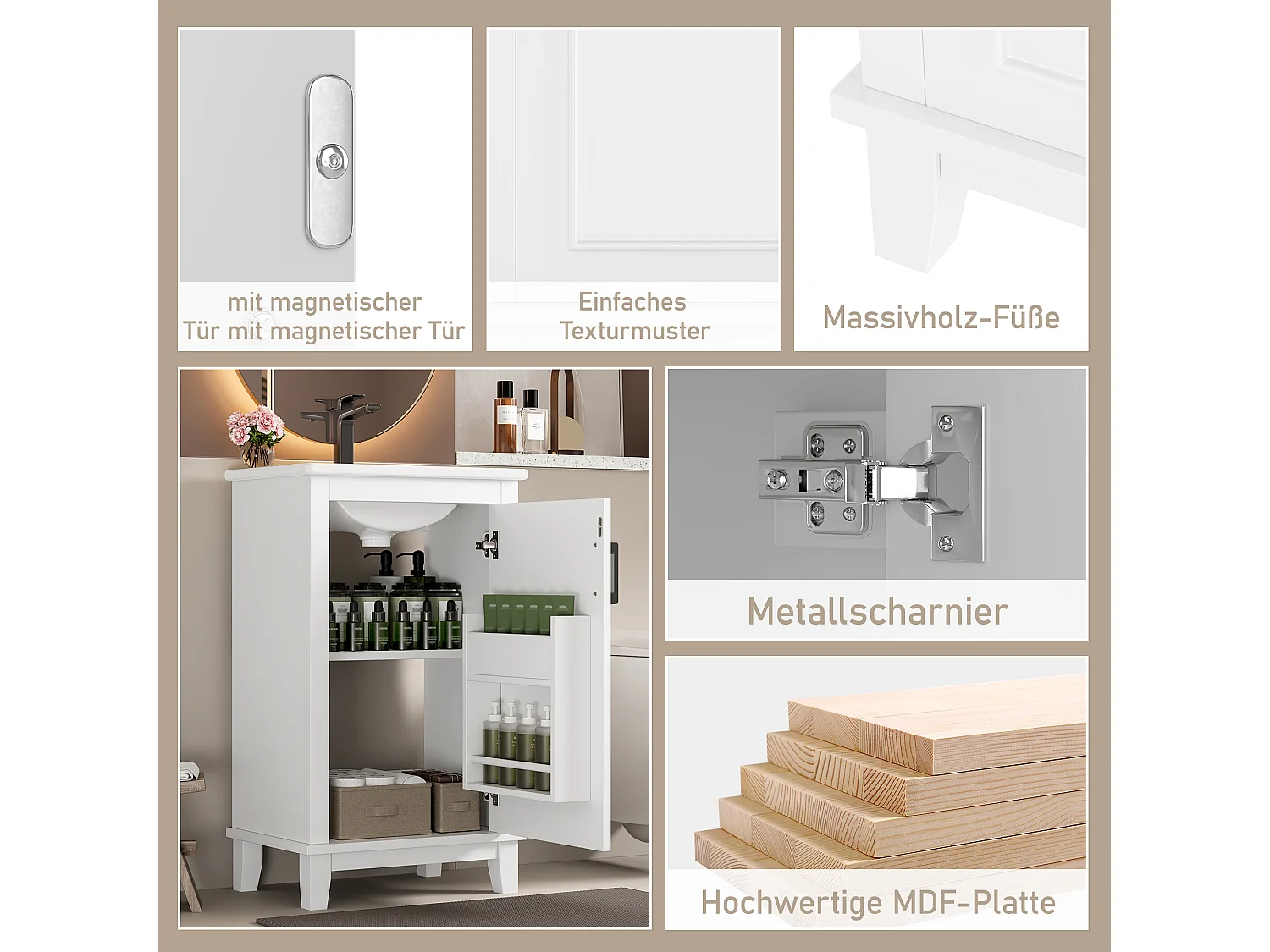 mit magnetischer Tür mit magnetischer Tür

Einfaches Texturmuster

Massivholz-Füße

Metallscharnier

Hochwertige MDF-Platte