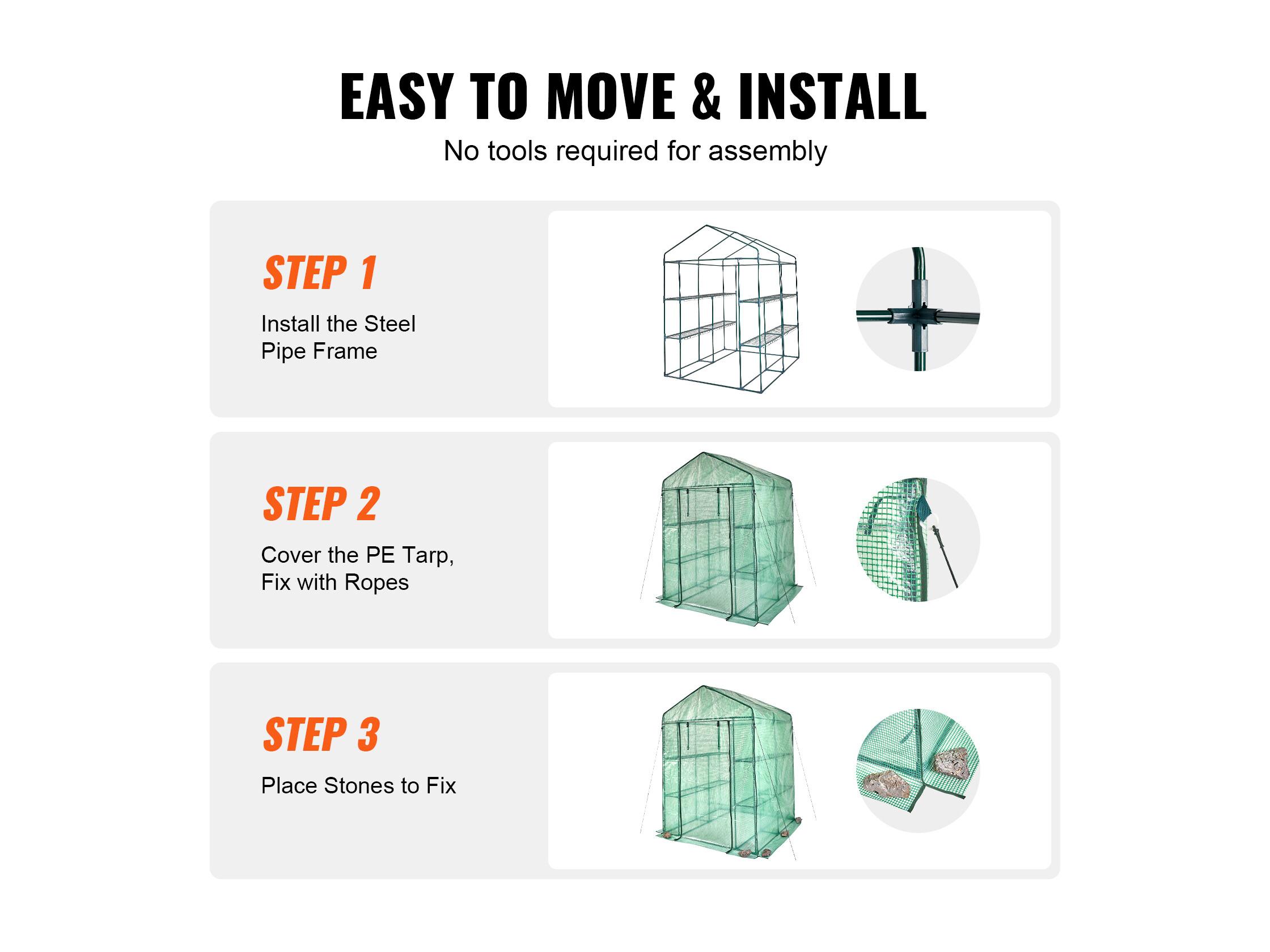 EASY TO MOVE & INSTALL
No tools required for assembly

STEP 1
Install the Steel Pipe Frame

STEP 2
Cover the PE Tarp, Fix with Ropes

STEP 3
Place Stones to Fix