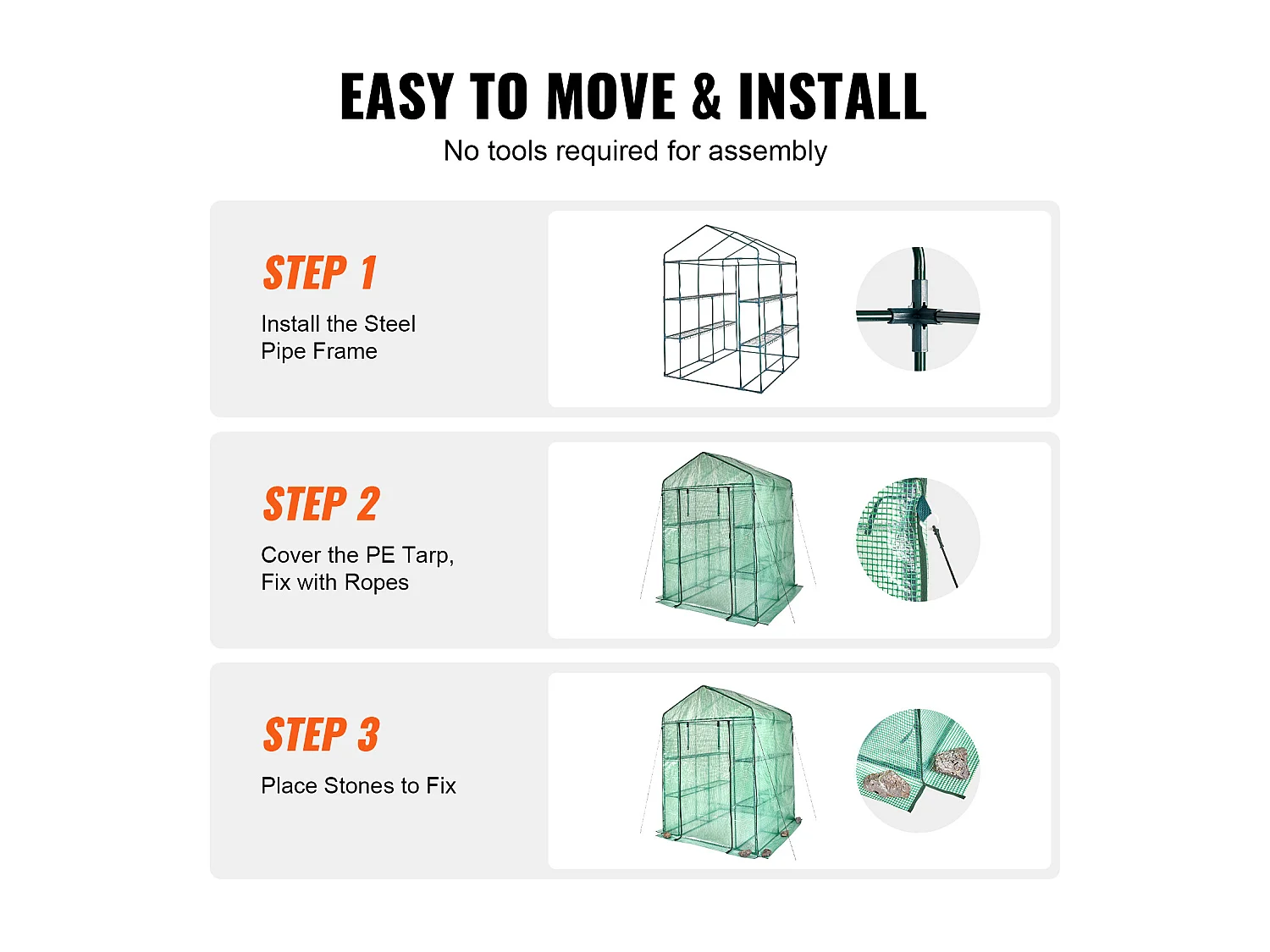 EASY TO MOVE & INSTALL
No tools required for assembly

STEP 1
Install the Steel Pipe Frame

STEP 2
Cover the PE Tarp, Fix with Ropes

STEP 3
Place Stones to Fix