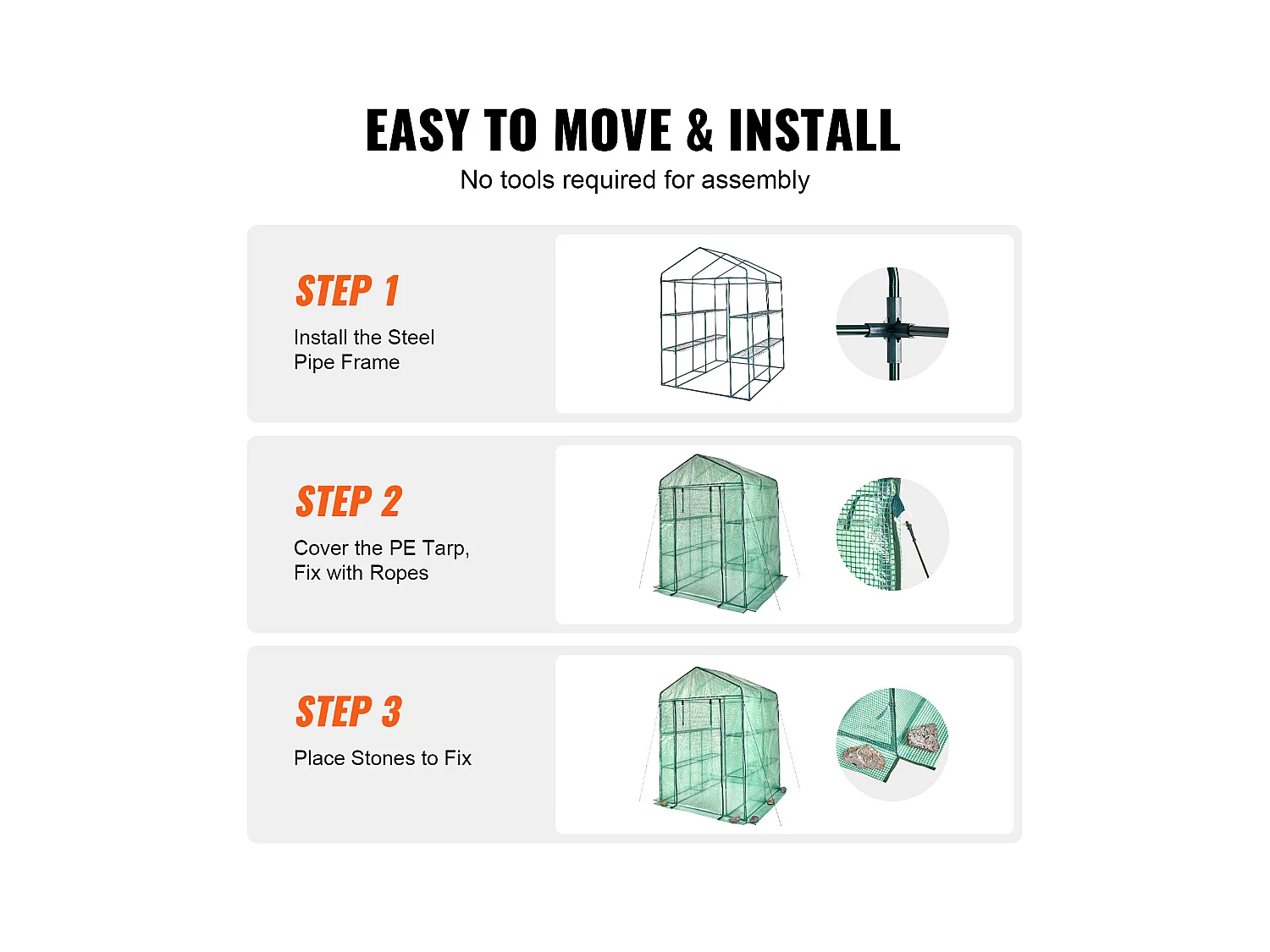 EASY TO MOVE & INSTALL
No tools required for assembly

STEP 1
Install the Steel Pipe Frame

STEP 2
Cover the PE Tarp, Fix with Ropes

STEP 3
Place Stones to Fix