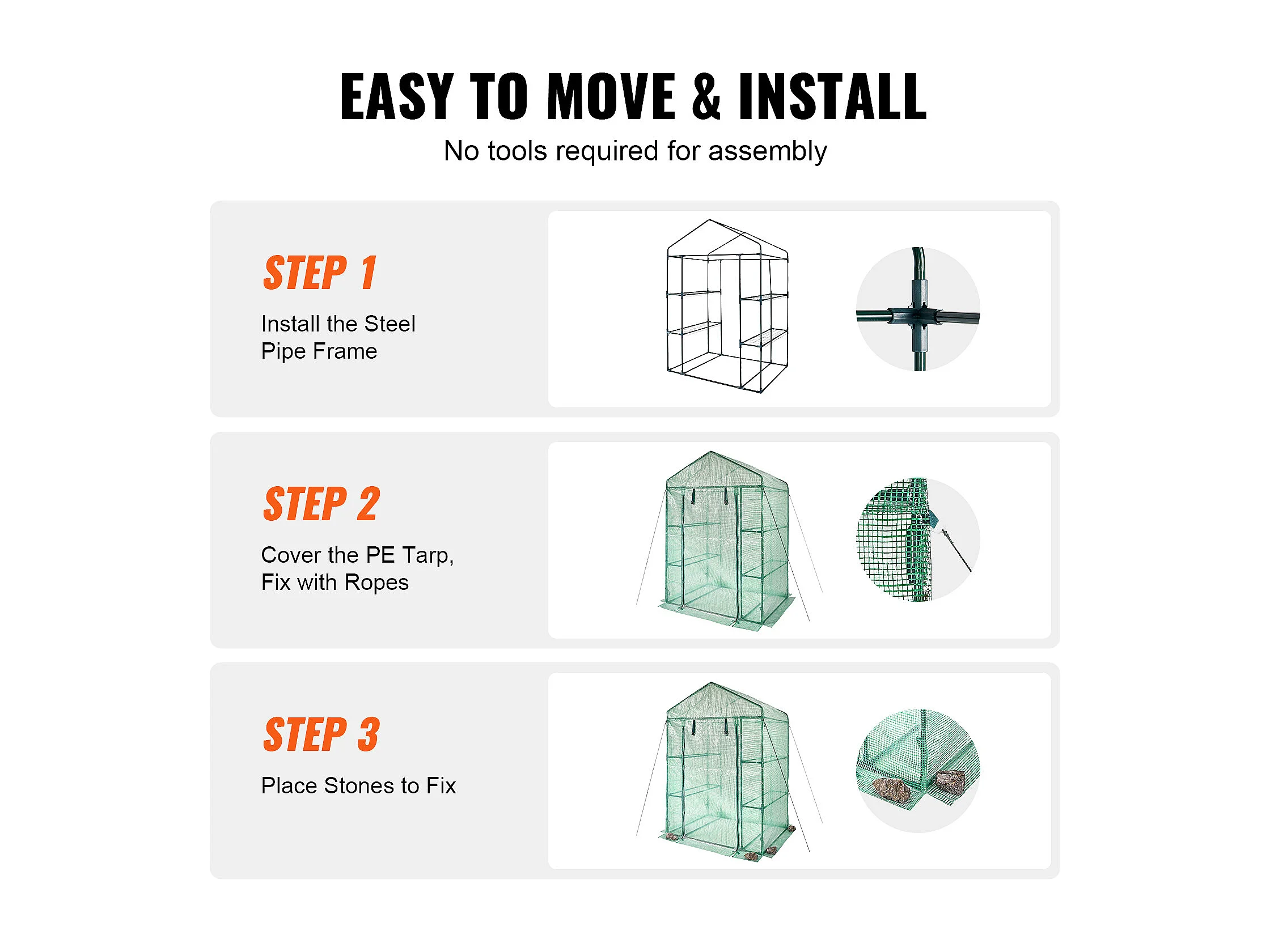 EASY TO MOVE & INSTALL

No tools required for assembly

STEP 1

Install the Steel Pipe Frame

STEP 2

Cover the PE Tarp, Fix with Ropes

STEP 3

Place Stones to Fix