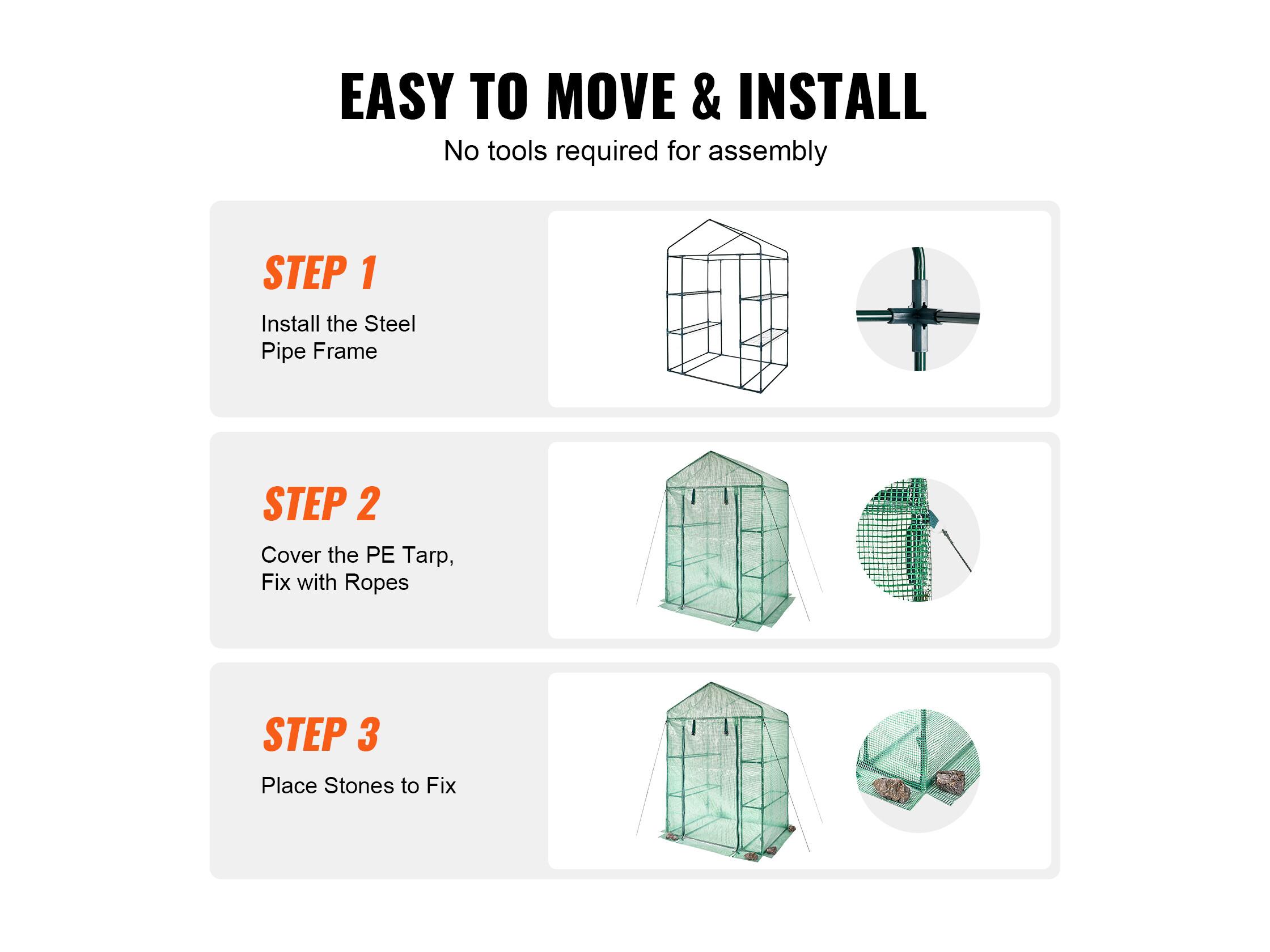 EASY TO MOVE & INSTALL
No tools required for assembly

STEP 1
Install the Steel Pipe Frame

STEP 2
Cover the PE Tarp, Fix with Ropes

STEP 3
Place Stones to Fix