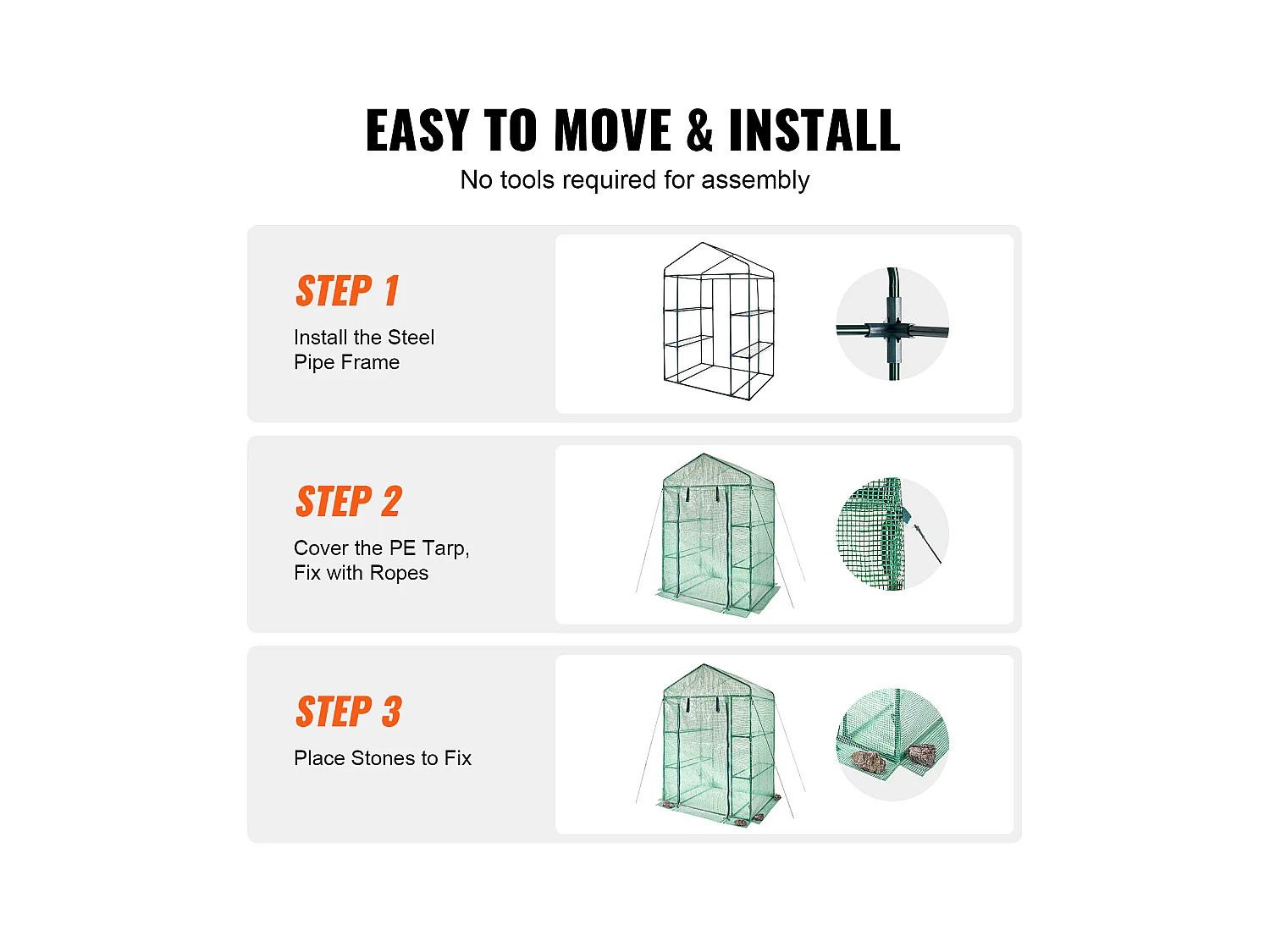 EASY TO MOVE & INSTALL

No tools required for assembly

STEP 1

Install the Steel Pipe Frame

STEP 2

Cover the PE Tarp, Fix with Ropes

STEP 3

Place Stones to Fix