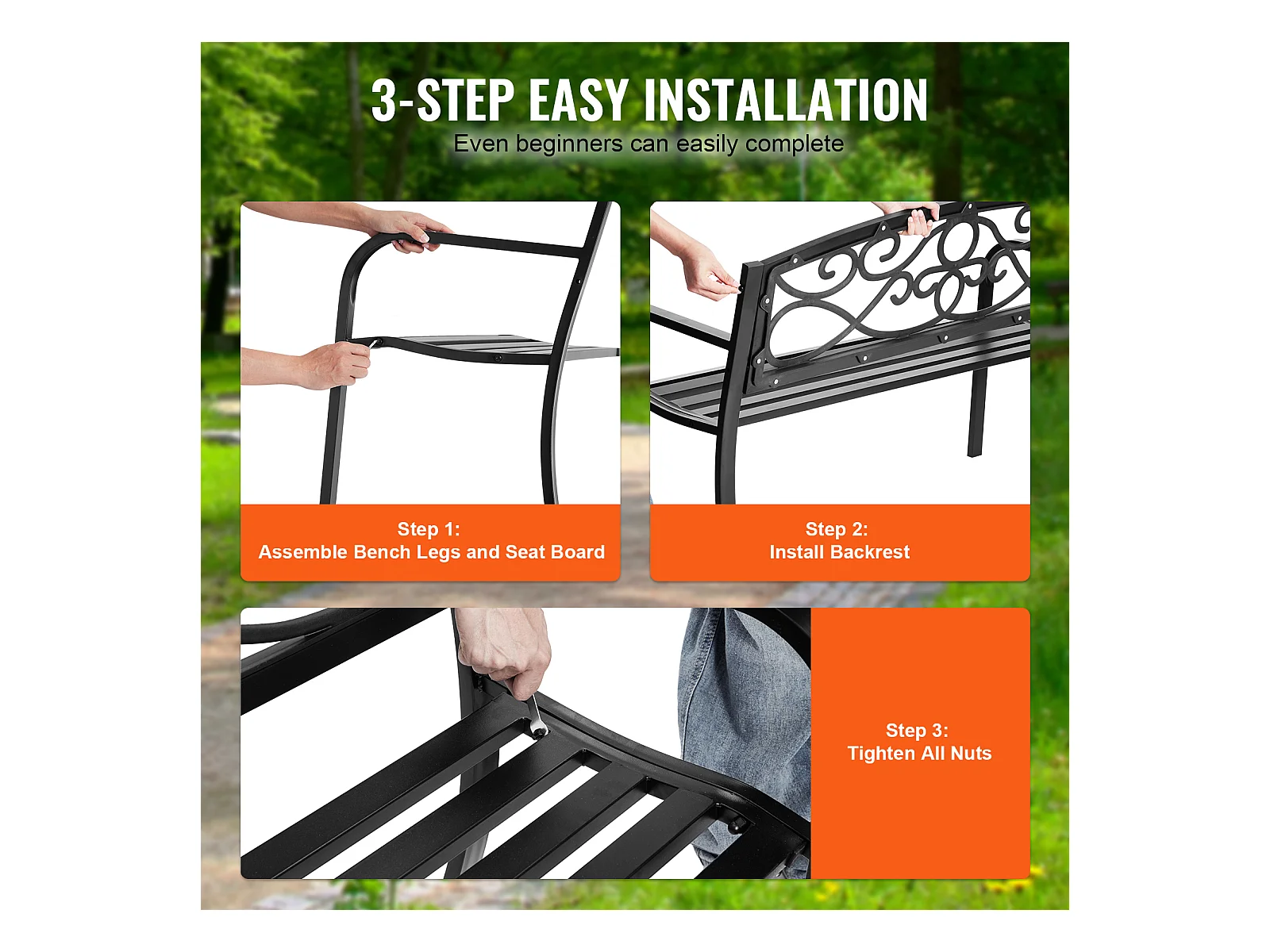 3-STEP EASY INSTALLATION
Even beginners can easily complete

Step 1:
Assemble Bench Legs and Seat Board

Step 2:
Install Backrest

Step 3:
Tighten All Nuts