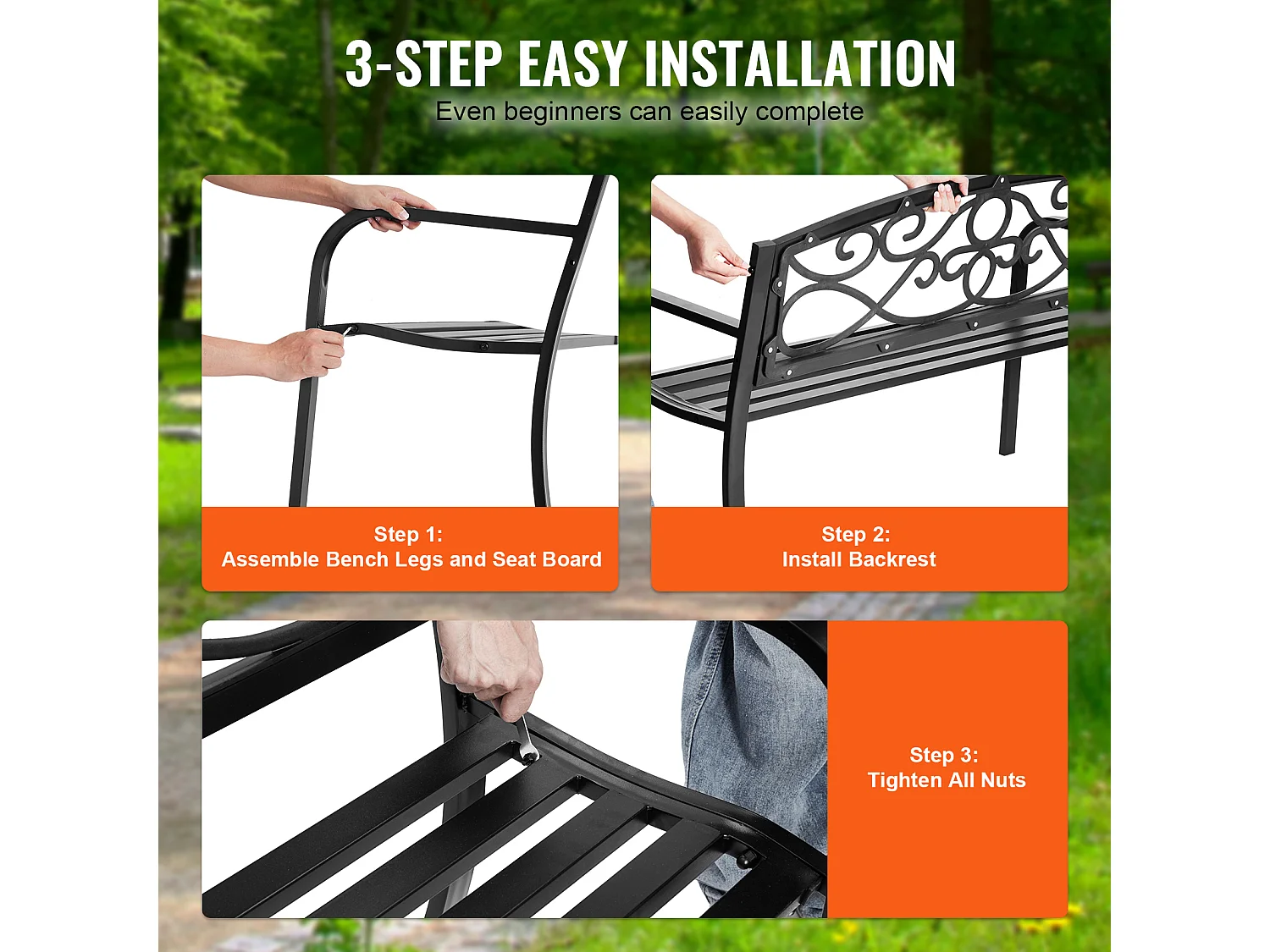 3-STEP EASY INSTALLATION
Even beginners can easily complete

Step 1:
Assemble Bench Legs and Seat Board

Step 2:
Install Backrest

Step 3:
Tighten All Nuts