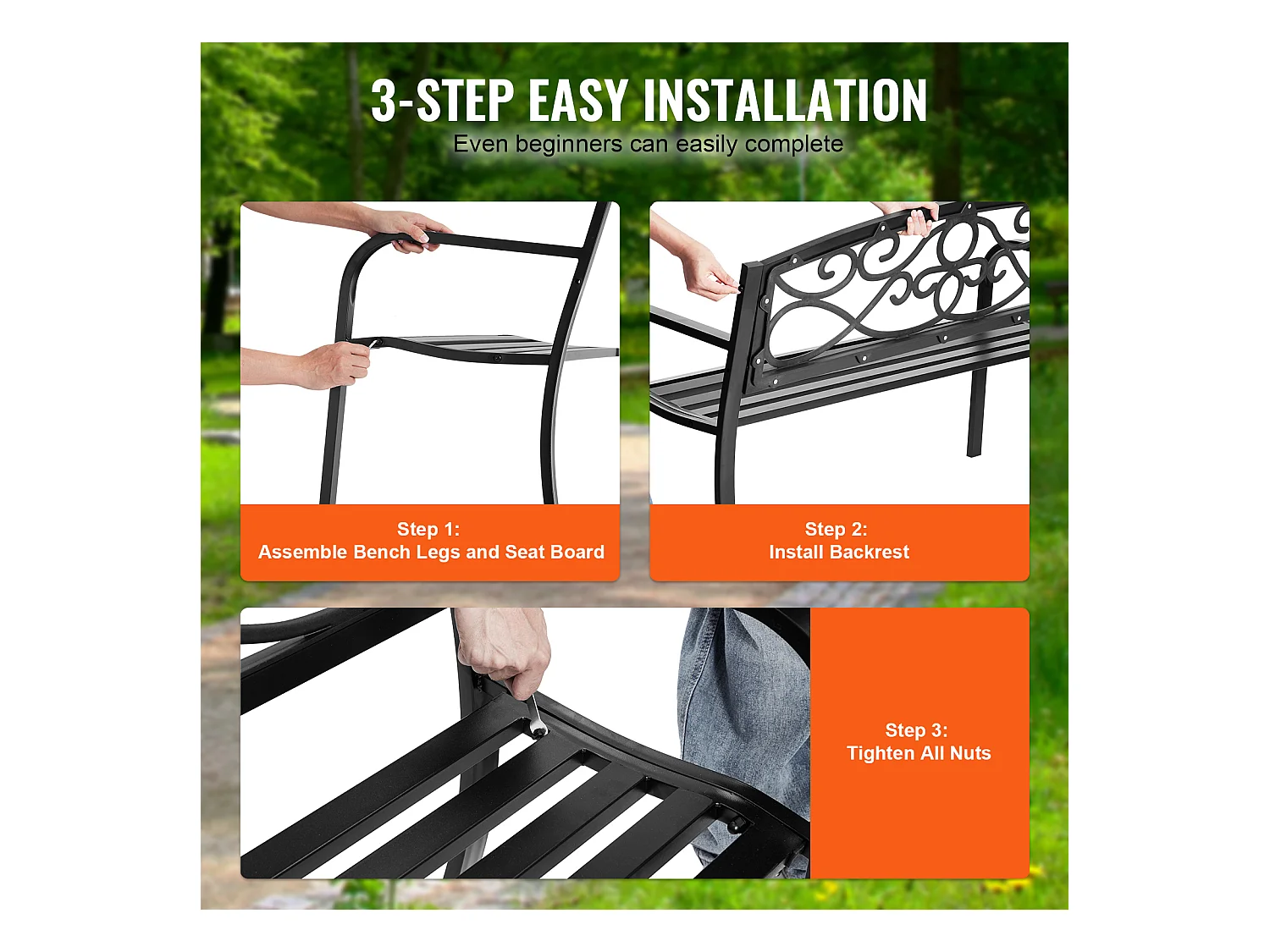 3-STEP EASY INSTALLATION
Even beginners can easily complete

Step 1:
Assemble Bench Legs and Seat Board

Step 2:
Install Backrest

Step 3:
Tighten All Nuts