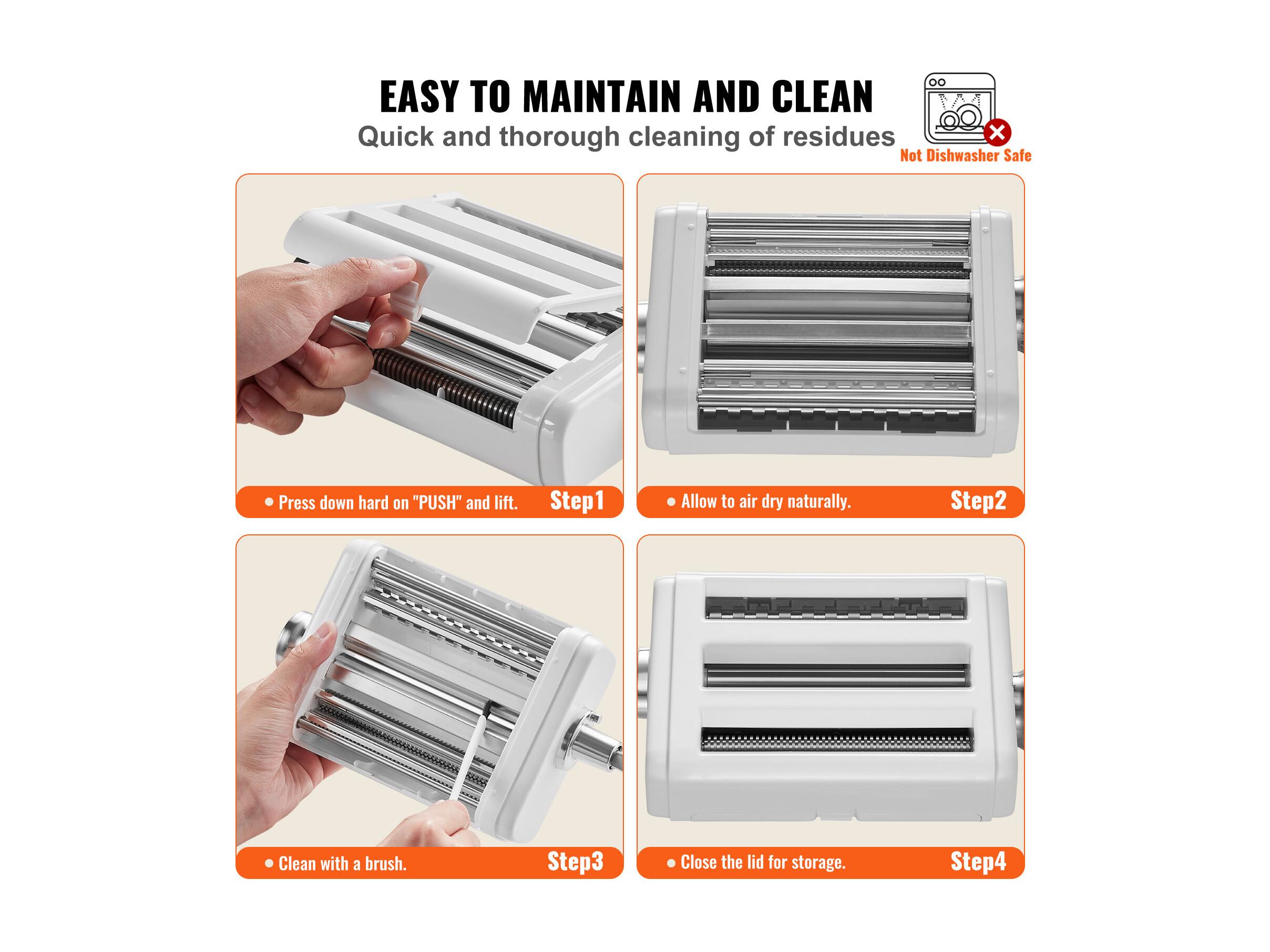 EASY TO MAINTAIN AND CLEAN
Quick and thorough cleaning of residues

Not Dishwasher Safe

• Press down hard on "PUSH" and lift. Step1

• Allow to air dry naturally. Step2

• Clean with a brush. Step3

• Close the lid for storage. Step4