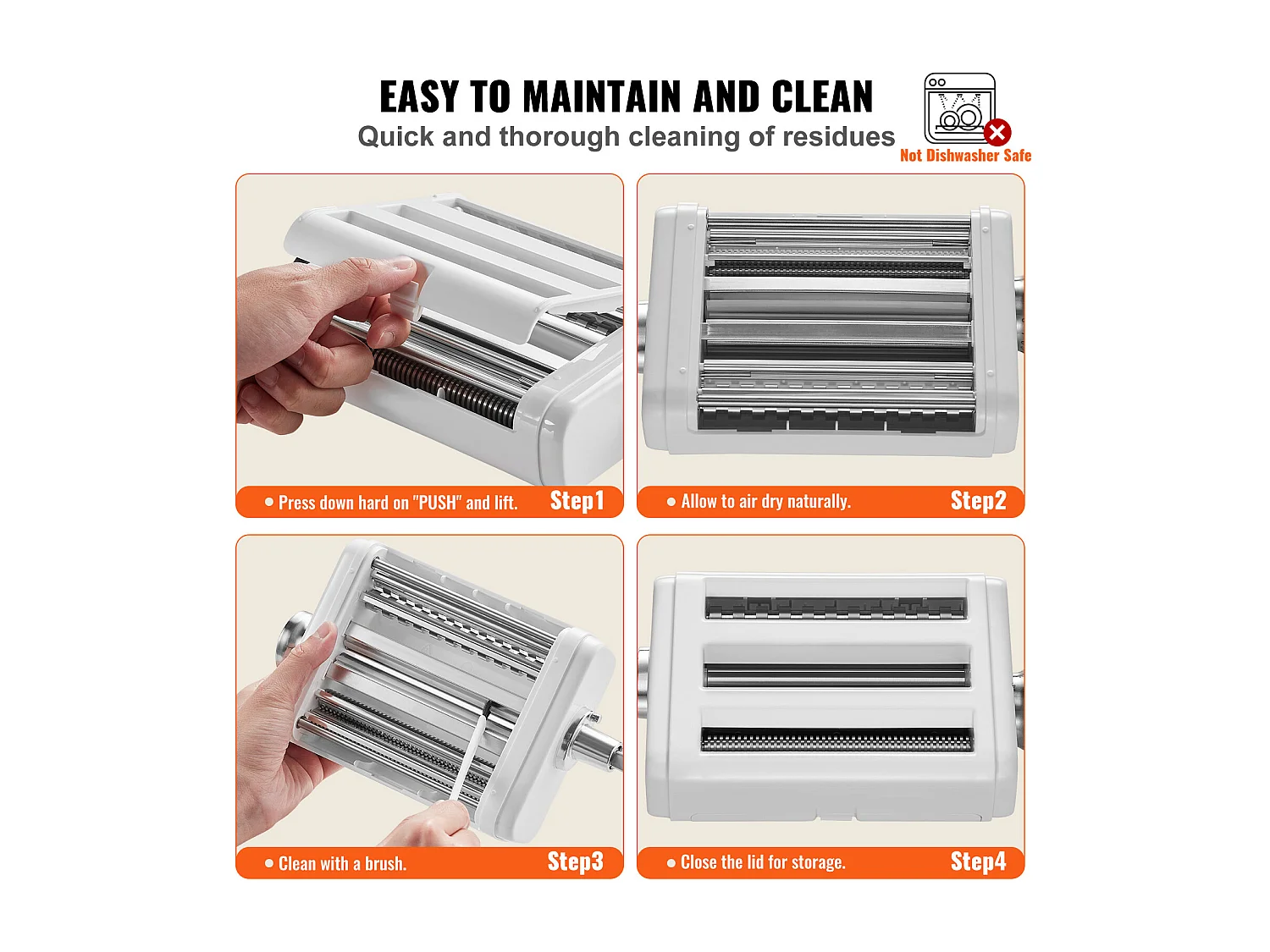 EASY TO MAINTAIN AND CLEAN
Quick and thorough cleaning of residues

Not Dishwasher Safe

● Press down hard on "PUSH" and lift. Step1

● Allow to air dry naturally. Step2

● Clean with a brush. Step3

● Close the lid for storage. Step4