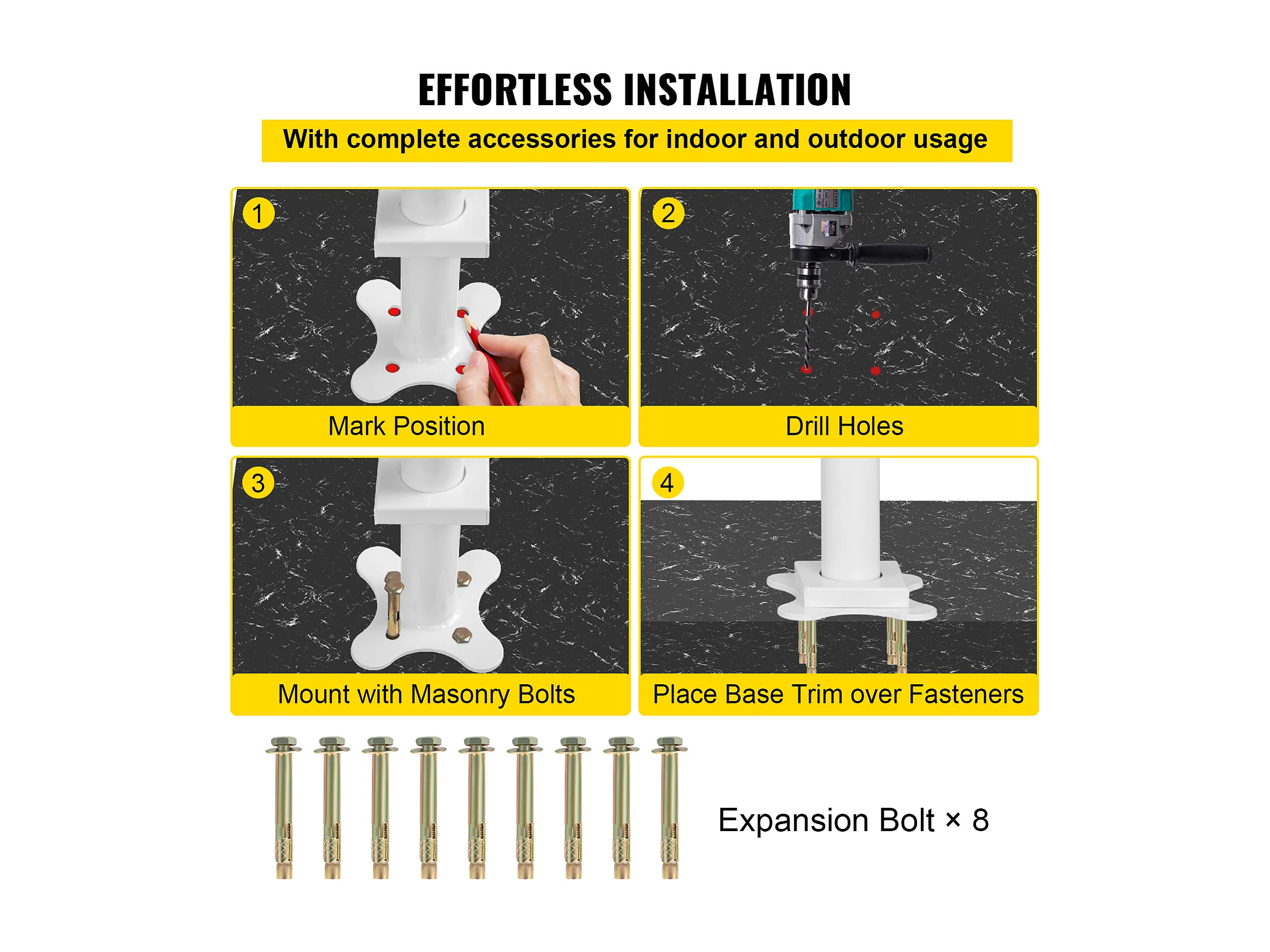 EFFORTLESS INSTALLATION

With complete accessories for indoor and outdoor usage

1
Mark Position

2
Drill Holes

3
Mount with Masonry Bolts

4
Place Base Trim over Fasteners

Expansion Bolt × 8