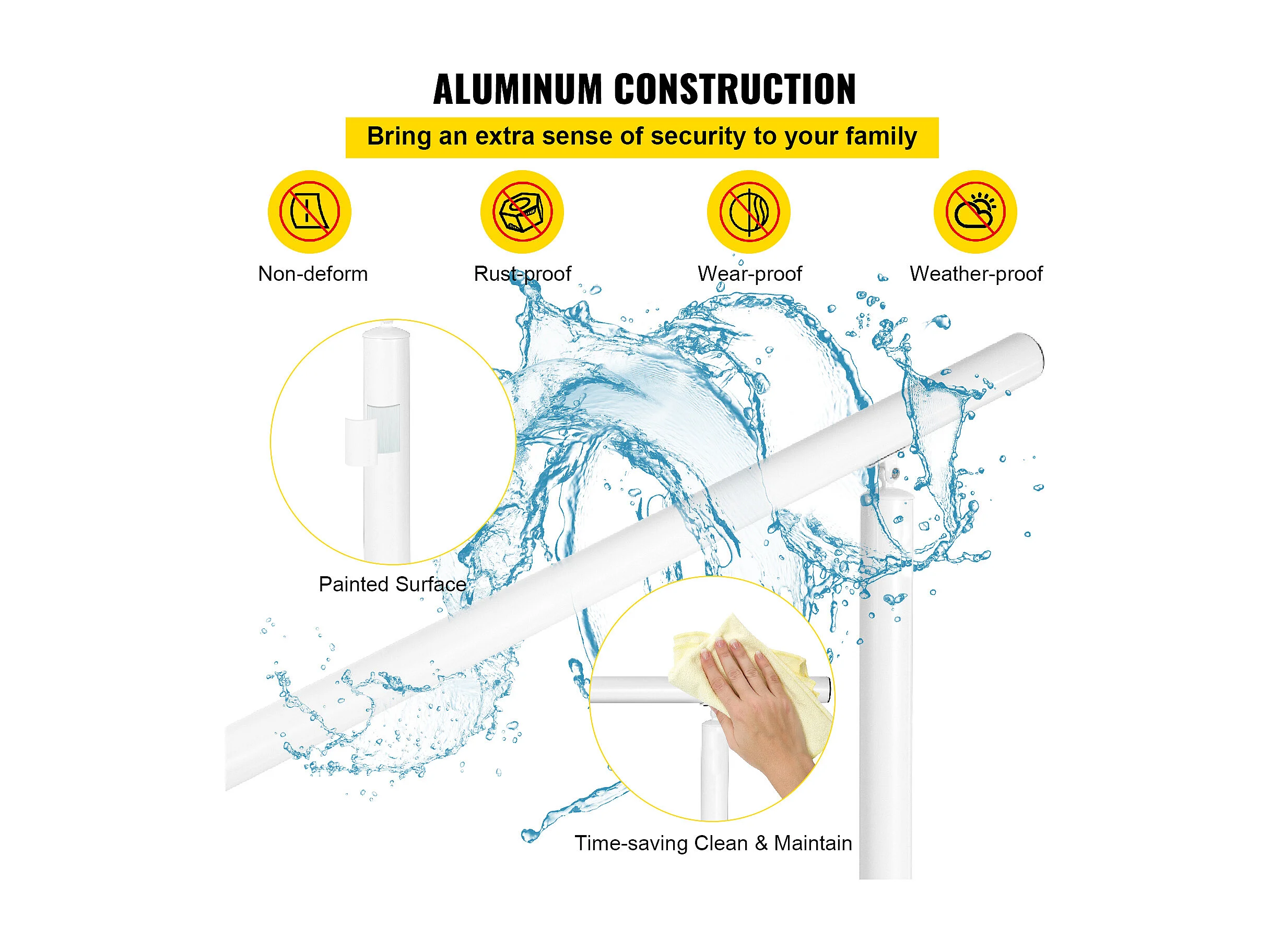 ALUMINUM CONSTRUCTION

Bring an extra sense of security to your family

Non-deform

Rust-proof

Wear-proof

Weather-proof

Painted Surface

Time-saving Clean & Maintain