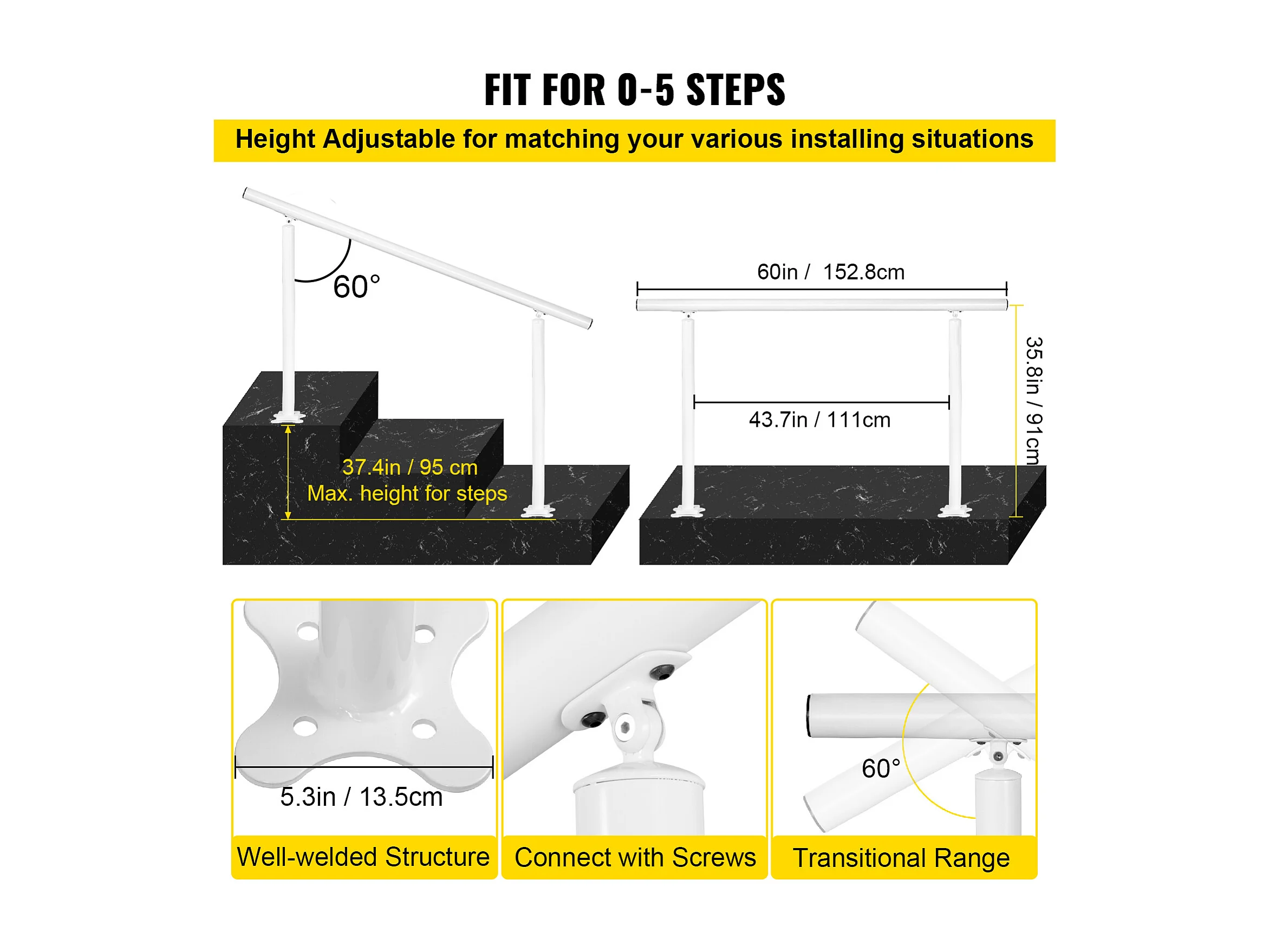 FIT FOR 0-5 STEPS

Height Adjustable for matching your various installing situations

60°

37.4in / 95 cm
Max. height for steps

60in / 152.8cm

43.7in / 111cm

35.8in / 91cm

5.3in / 13.5cm

Well-welded Structure

Connect with Screws

60°

Transitional Range