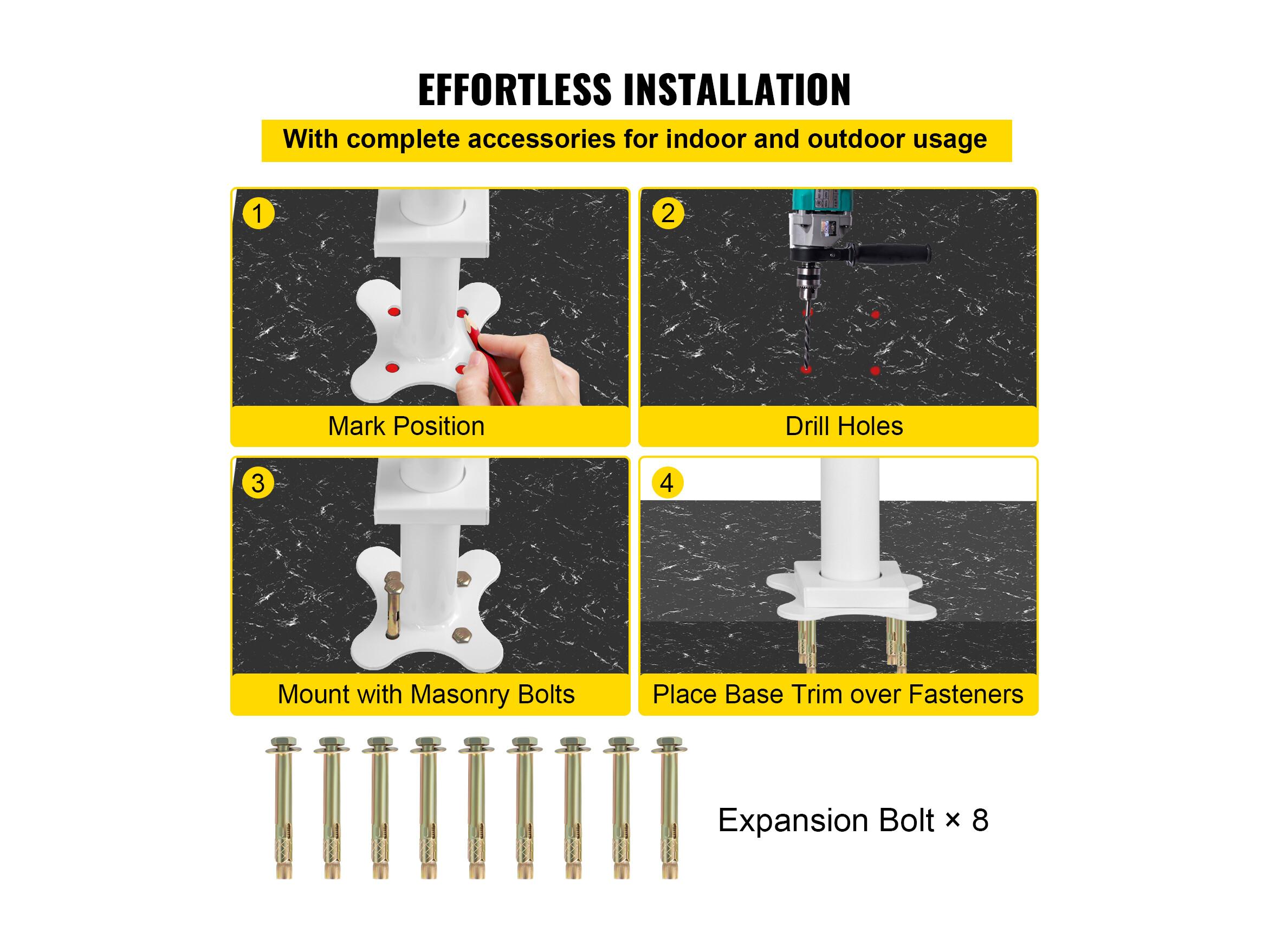 EFFORTLESS INSTALLATION

With complete accessories for indoor and outdoor usage

1

Mark Position

2

Drill Holes

3

Mount with Masonry Bolts

4

Place Base Trim over Fasteners

Expansion Bolt × 8