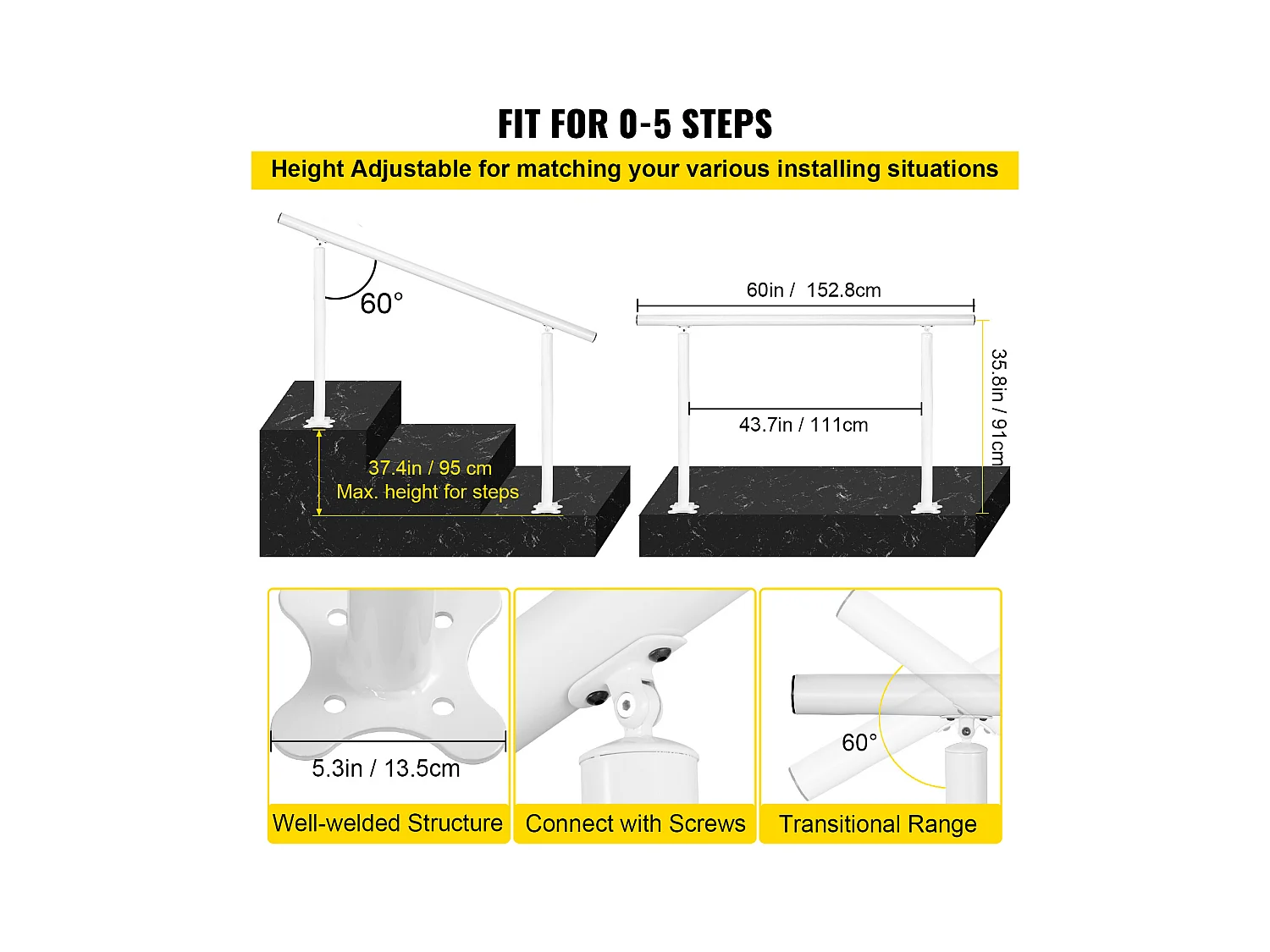 FIT FOR 0-5 STEPS

Height Adjustable for matching your various installing situations

60°

37.4in / 95 cm
Max. height for steps

60in / 152.8cm

43.7in / 111cm

35.8in / 91cm

5.3in / 13.5cm

Well-welded Structure

Connect with Screws

60°

Transitional Range