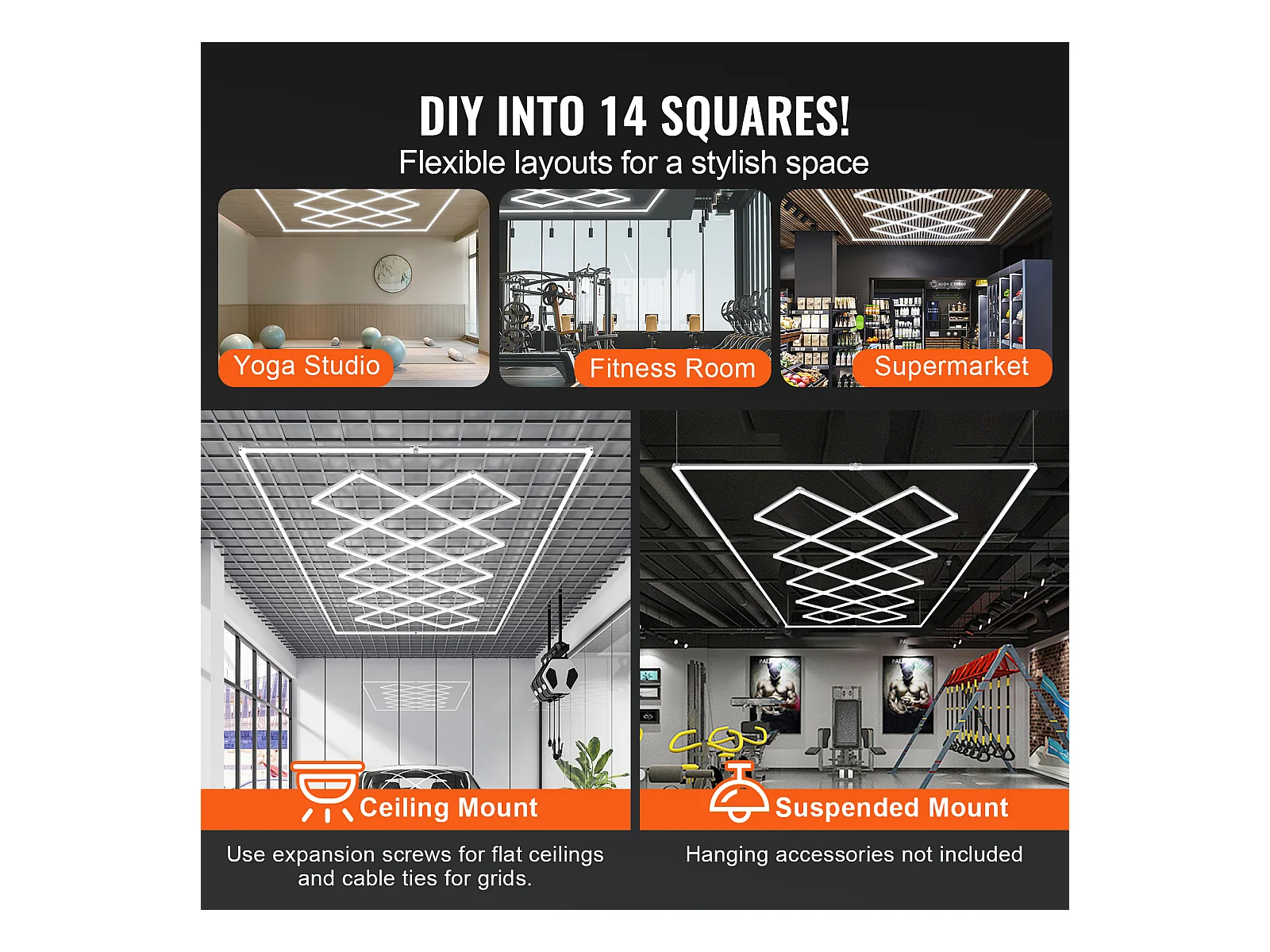 DIY INTO 14 SQUARES!
Flexible layouts for a stylish space

Yoga Studio

Fitness Room

Supermarket

Ceiling Mount

Use expansion screws for flat ceilings and cable ties for grids.

Suspended Mount

Hanging accessories not included