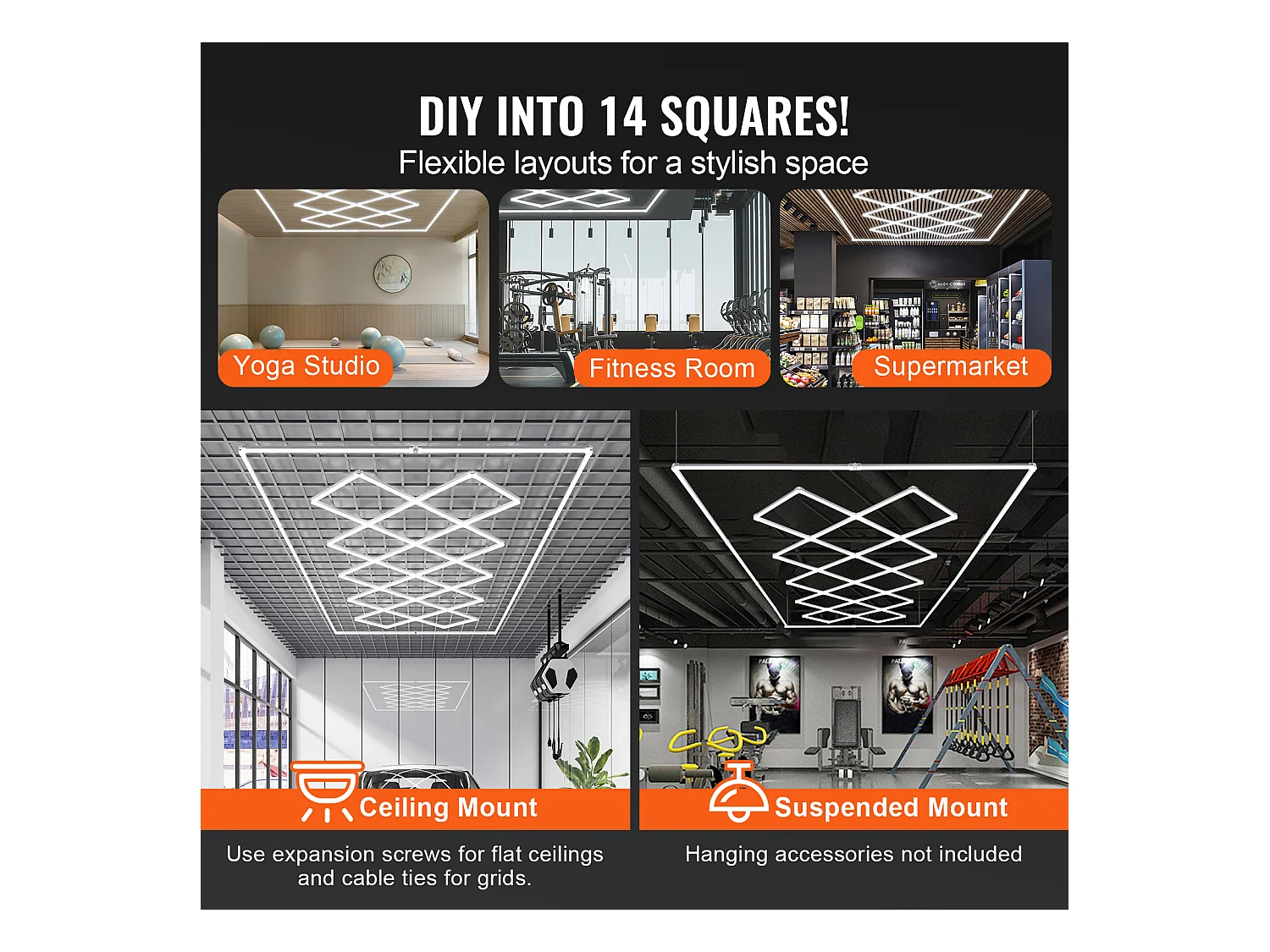 DIY INTO 14 SQUARES!
Flexible layouts for a stylish space

Yoga Studio

Fitness Room

Supermarket

Ceiling Mount
Use expansion screws for flat ceilings and cable ties for grids.

Suspended Mount
Hanging accessories not included