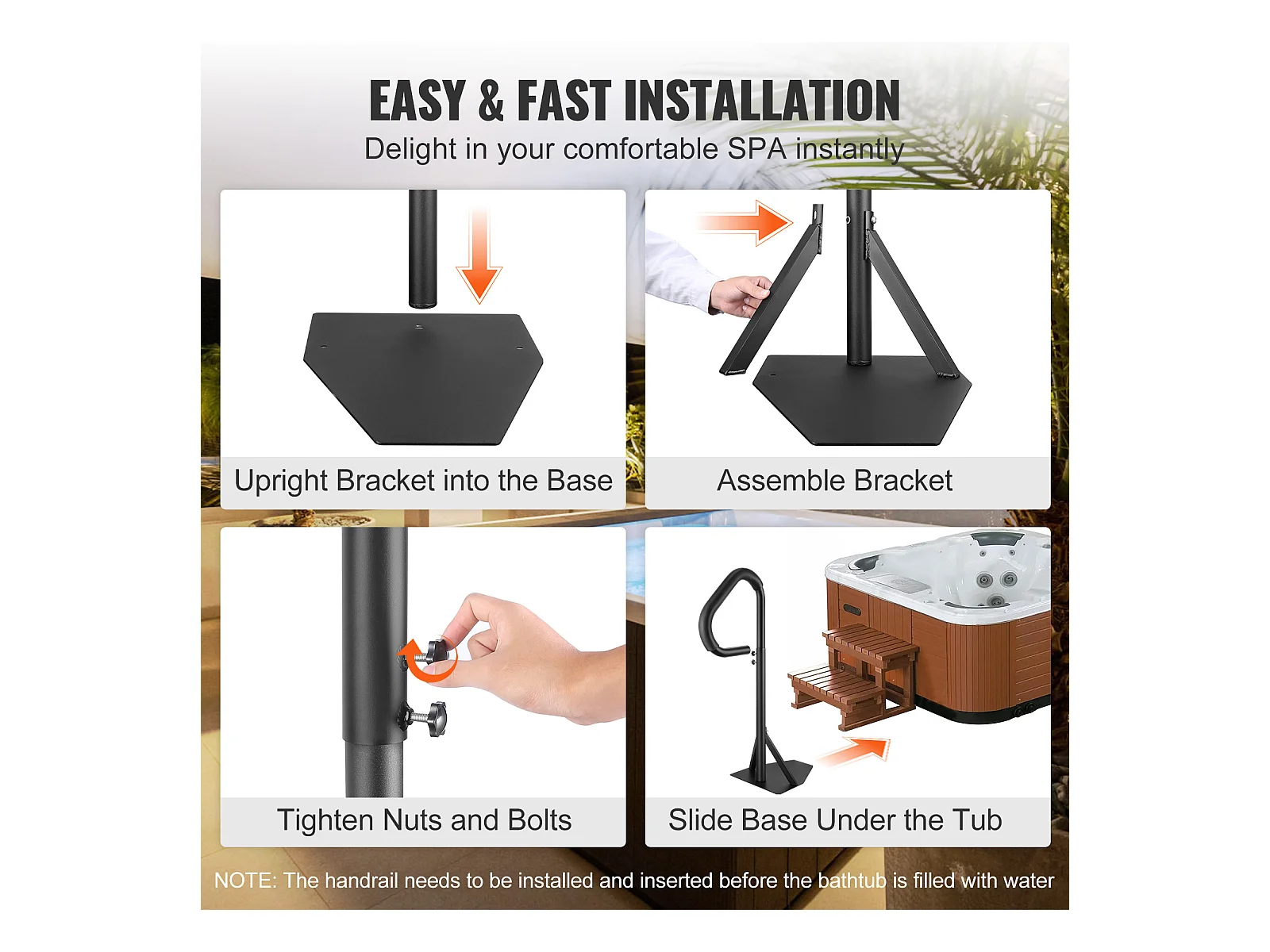 EASY & FAST INSTALLATION
Delight in your comfortable SPA instantly

Upright Bracket into the Base

Assemble Bracket

Tighten Nuts and Bolts

Slide Base Under the Tub

NOTE: The handrail needs to be installed and inserted before the bathtub is filled with water