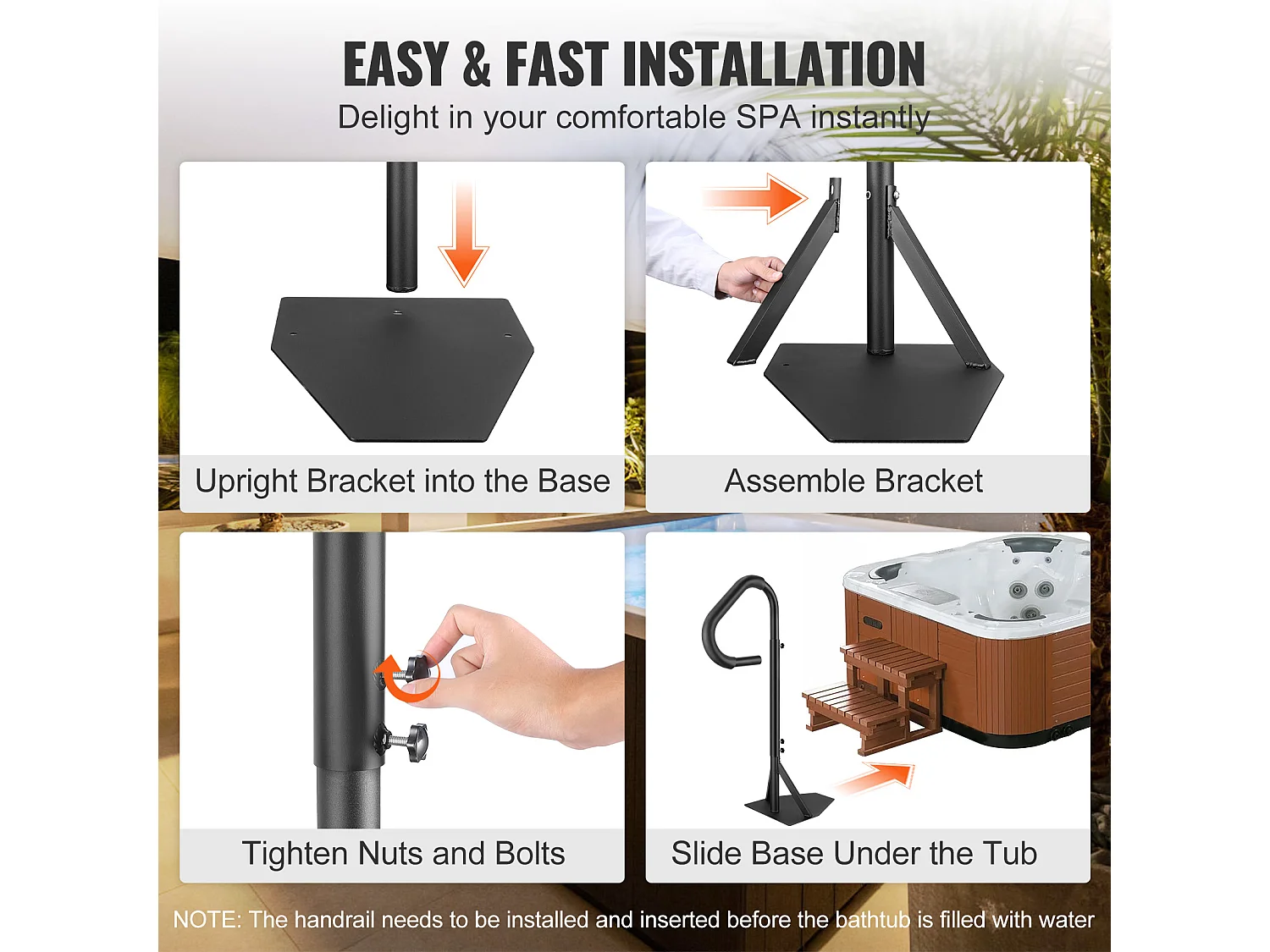 EASY & FAST INSTALLATION
Delight in your comfortable SPA instantly

Upright Bracket into the Base

Assemble Bracket

Tighten Nuts and Bolts

Slide Base Under the Tub

NOTE: The handrail needs to be installed and inserted before the bathtub is filled with water